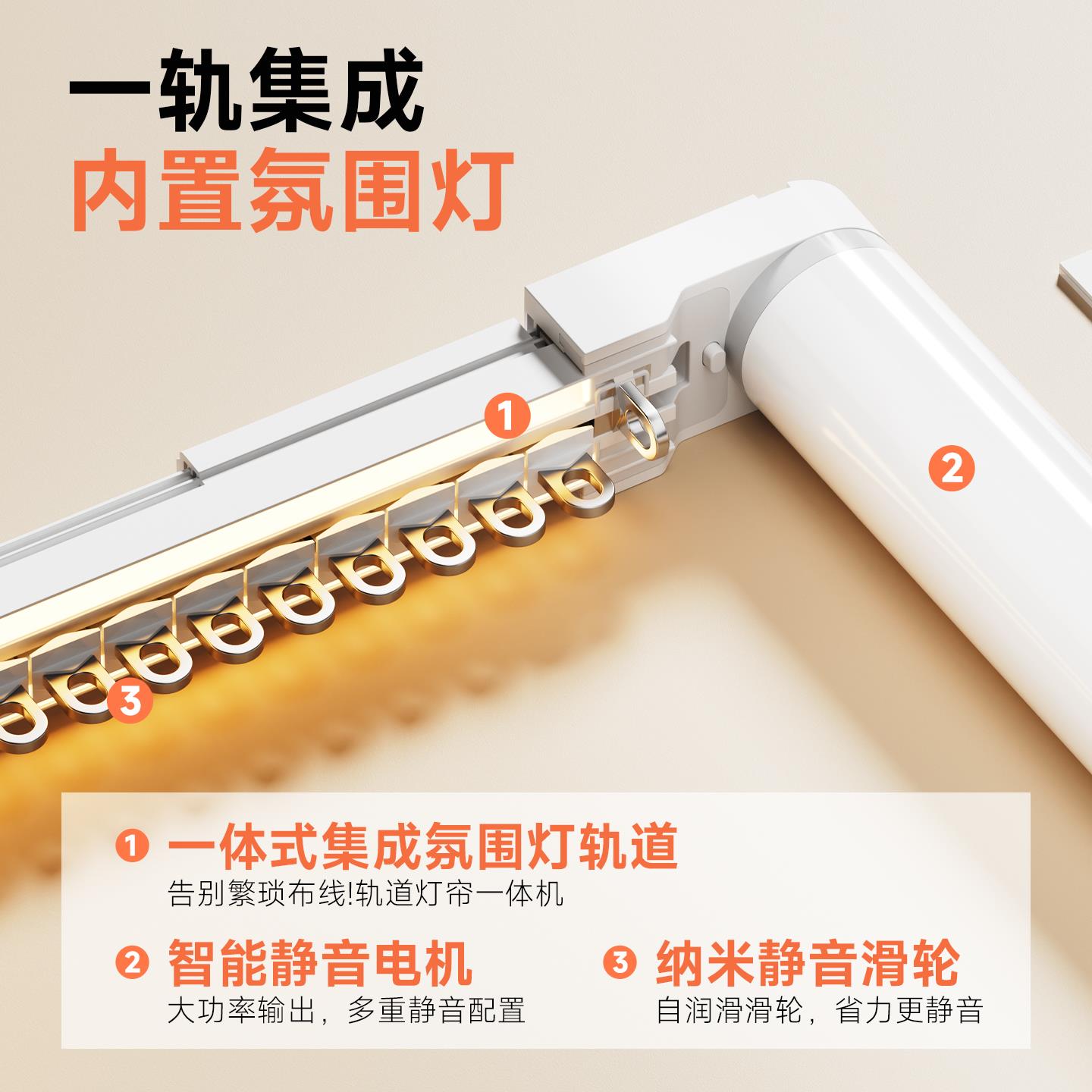 一轨集成
内置氛围灯

1

2

3

1 一体式集成氛围灯轨道
告别繁琐布线!轨道灯帘一体机

2 智能静音电机
大功率输出，多重静音配置

3 纳米静音滑轮
自润滑滑轮，省力更静音