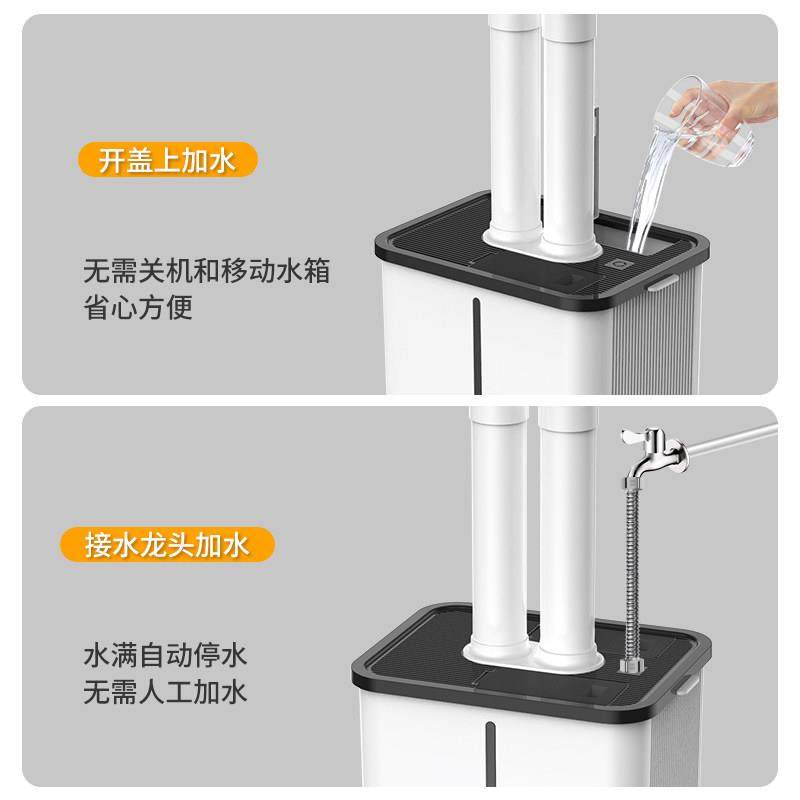 开盖上加水

无需关机和移动水箱
省心方便

接水龙头加水

水满自动停水
无需人工加水