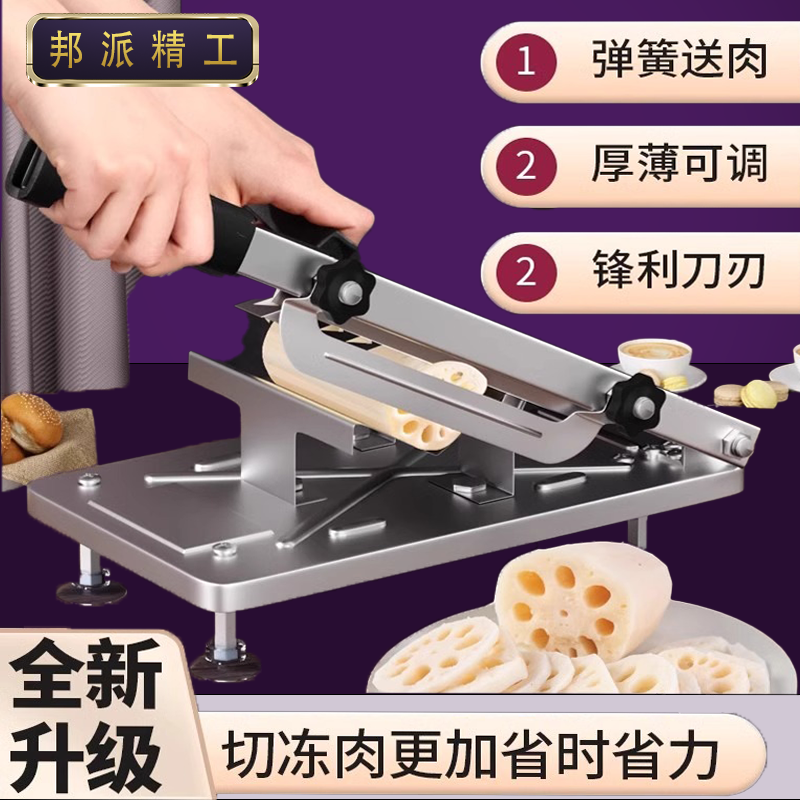 邦派精工

1 弹簧送肉

2 厚薄可调

2 锋利刀刃

全新升级

切冻肉更加省时省力