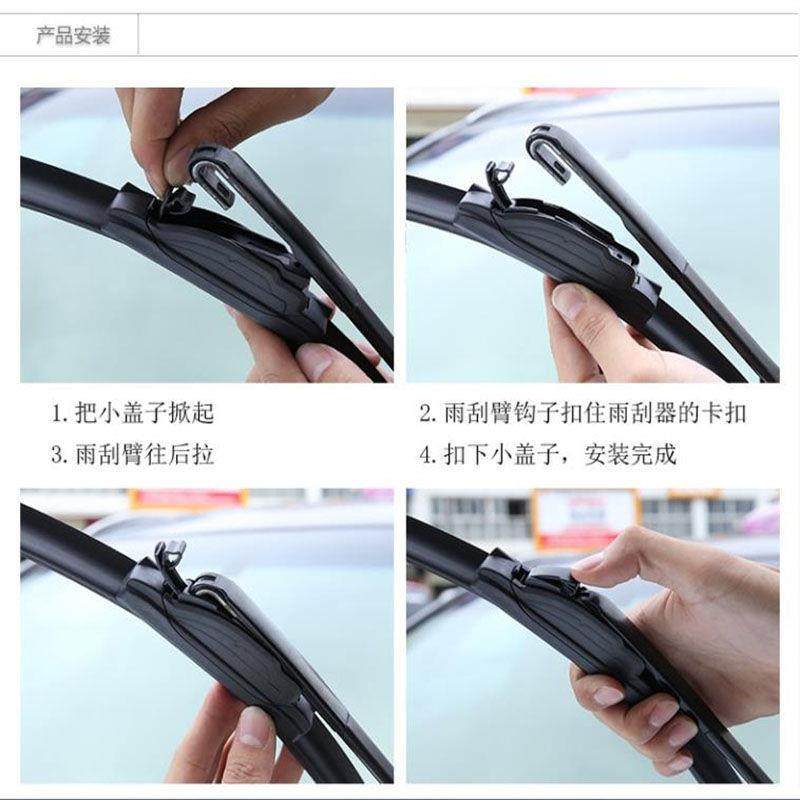 产品安装

1. 把小盖子掀起

2. 雨刮臂钩子扣住雨刮器的卡扣

3. 雨刮臂往后拉

4. 扣下小盖子，安装完成