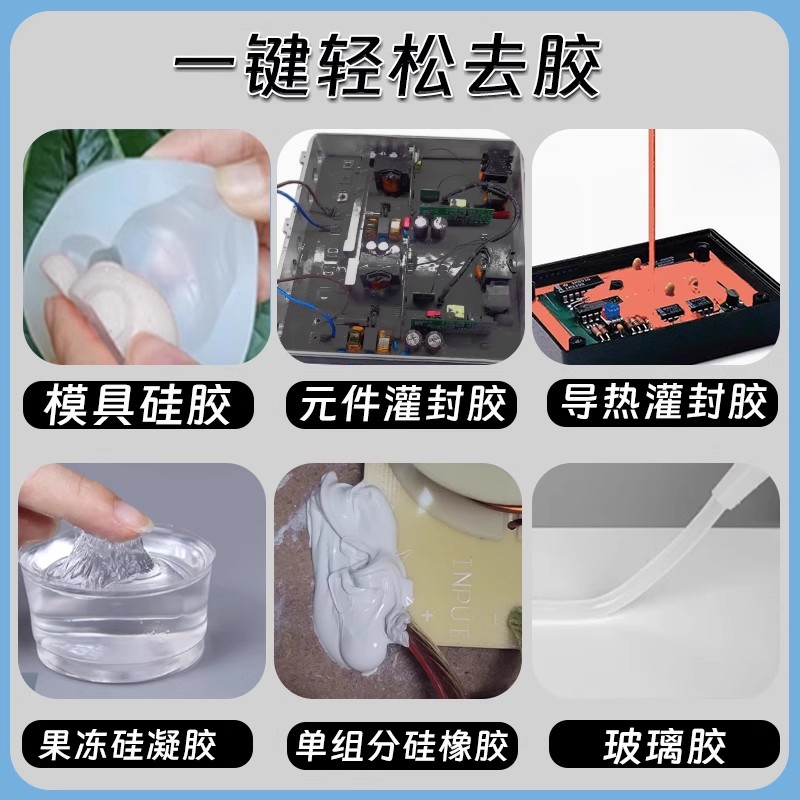 一键轻松去胶

模具硅胶

元件灌封胶

导热灌封胶

INPUT

果冻硅凝胶

单组分硅橡胶

玻璃胶