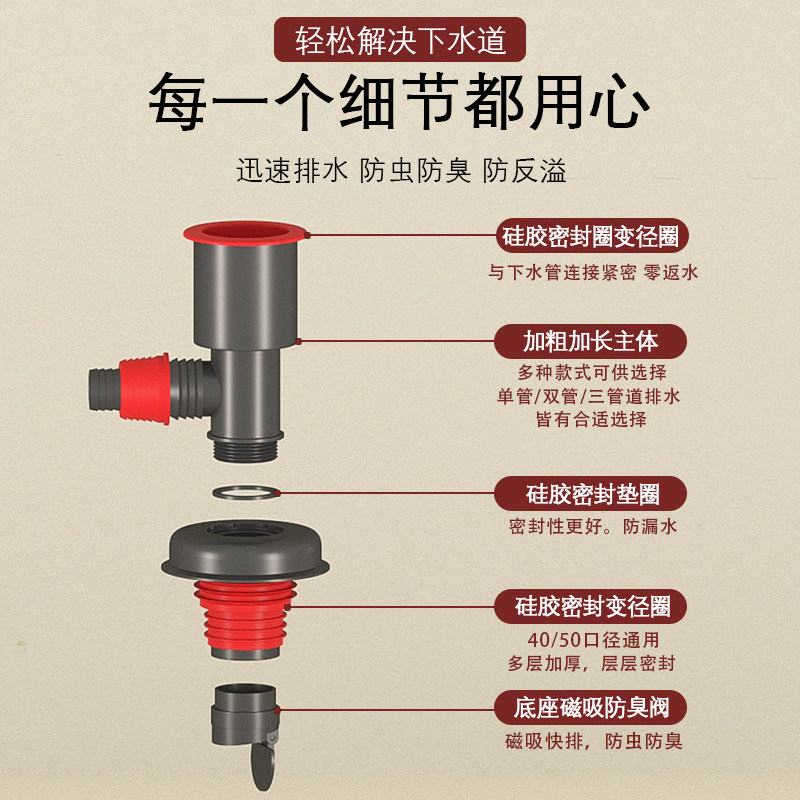 轻松解决下水道

每一个细节都用心

迅速排水 防虫防臭 防反溢

硅胶密封圈变径圈

与下水管连接紧密 零返水

加粗加长主体

多种款式可供选择
单管/双管/三管道排水
皆有合适选择

硅胶密封垫圈

密封性更好。防漏水

硅胶密封变径圈

40/50口径通用
多层加厚，层层密封

底座磁吸防臭阀

磁吸快排，防虫防臭