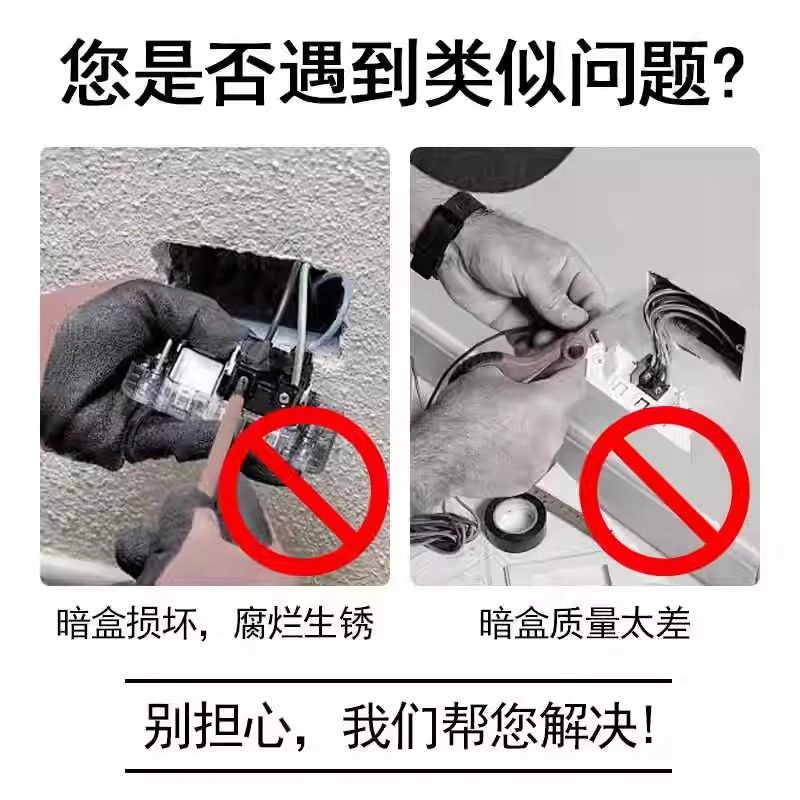 您是否遇到类似问题?

暗盒损坏，腐烂生锈

暗盒质量太差

别担心，我们帮您解决!