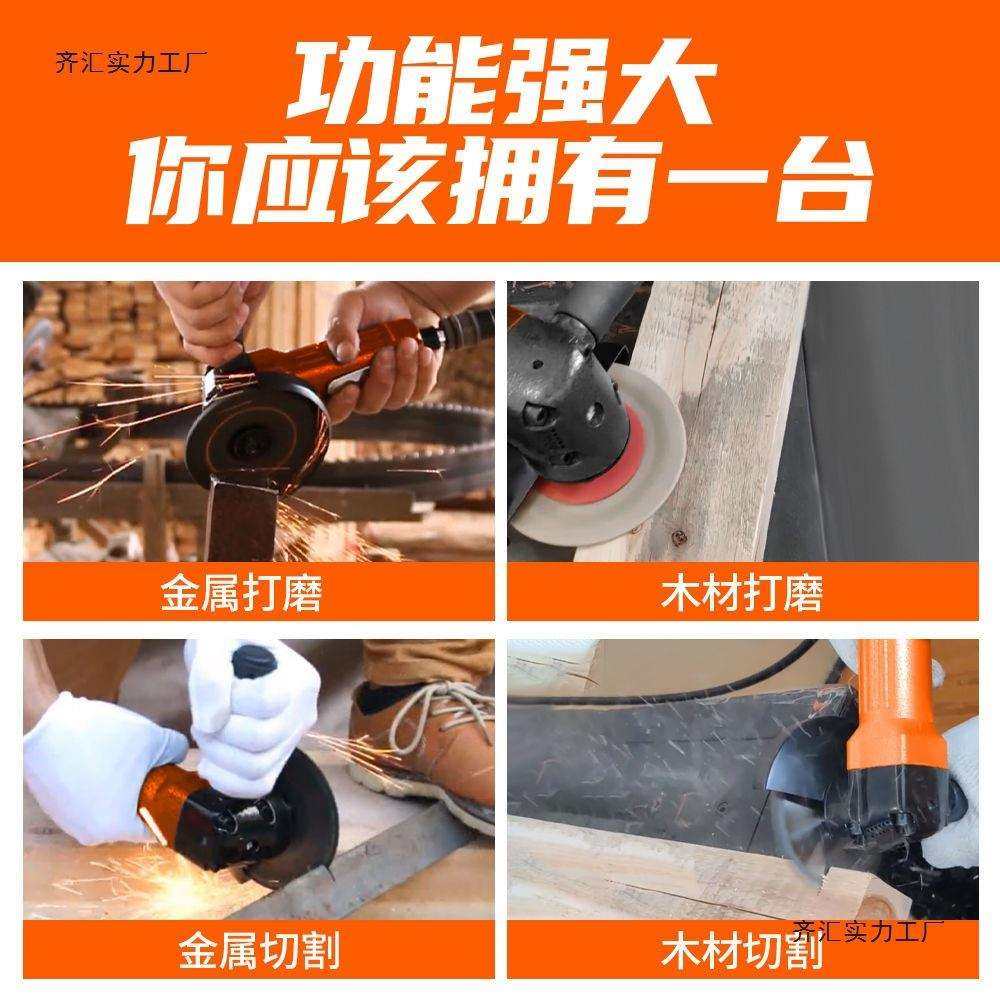 齐汇实力工厂

功能强大
你应该拥有一台

金属打磨

木材打磨

金属切割

木材切割

齐汇实力工厂