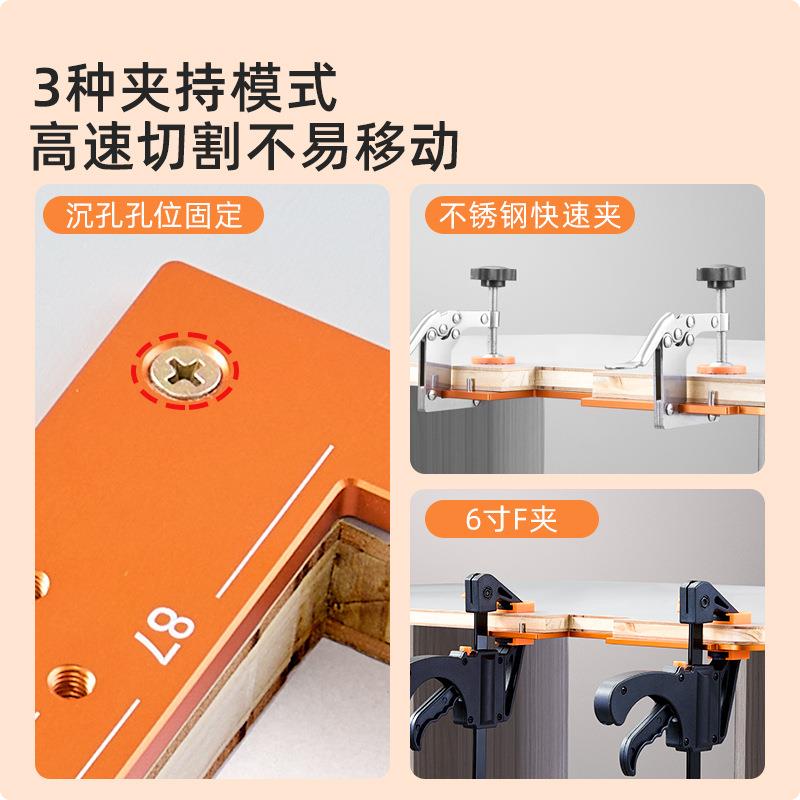 3种夹持模式
高速切割不易移动

沉孔孔位固定

87

不锈钢快速夹

6寸F夹