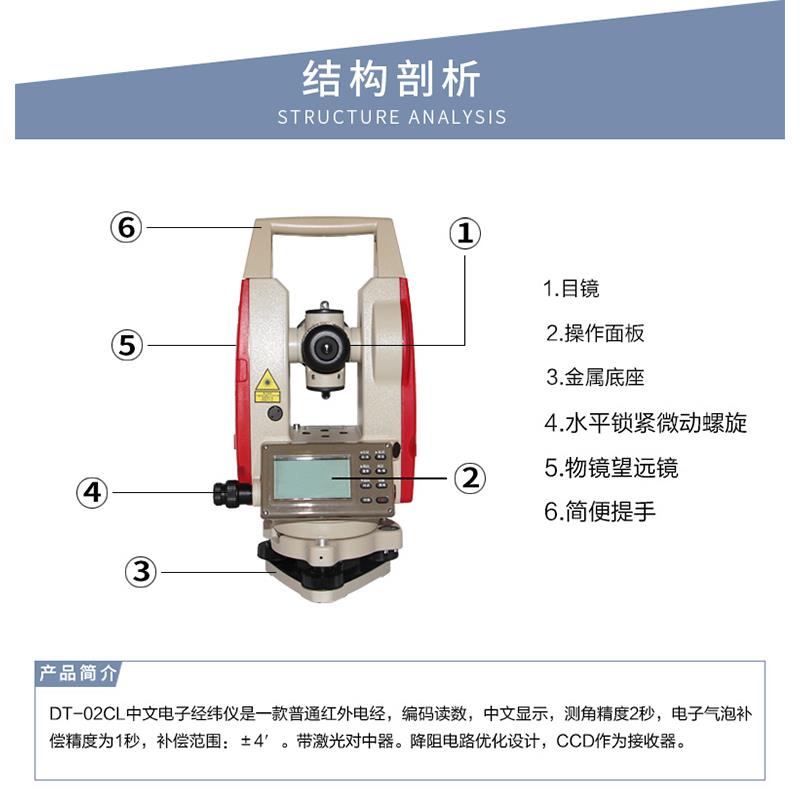 结构剖析
STRUCTURE ANALYSIS

⑥
①
⑤
④
②
③

1.目镜
2.操作面板
3.金属底座
4.水平锁紧微动螺旋
5.物镜望远镜
6.简便提手

产品简介

DT-02CL中文电子经纬仪是一款普通红外电经，编码读数，中文显示，测角精度2秒，电子气泡补偿精度为1秒，补偿范围：±4′。带激光对中器。降阻电路优化设计，CCD作为接收器。