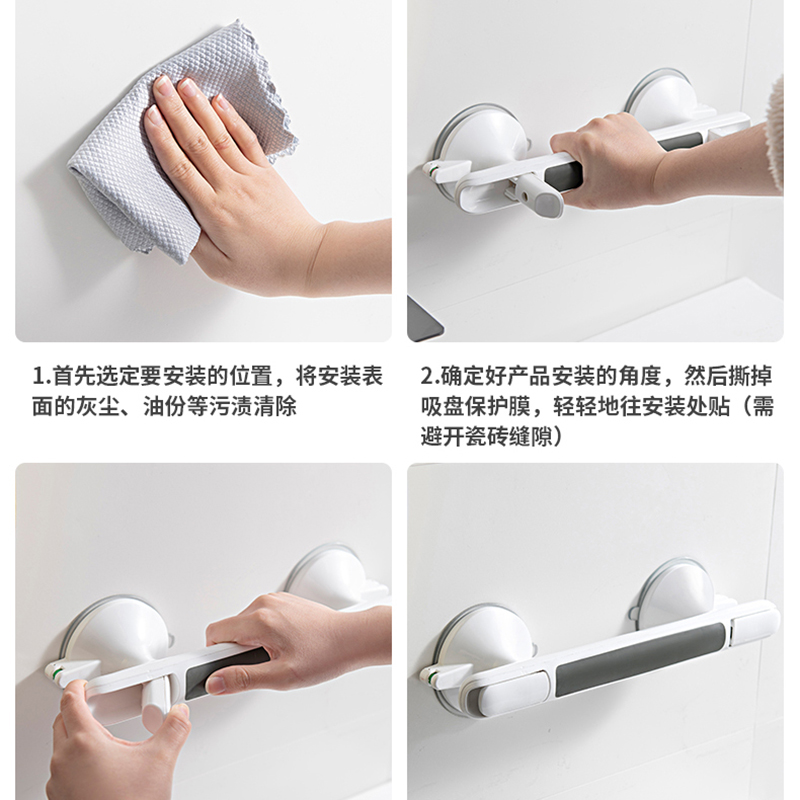 1.首先选定要安装的位置，将安装表面的灰尘、油份等污渍清除

2.确定好产品安装的角度，然后撕掉吸盘保护膜，轻轻地往安装处贴（需避开瓷砖缝隙）