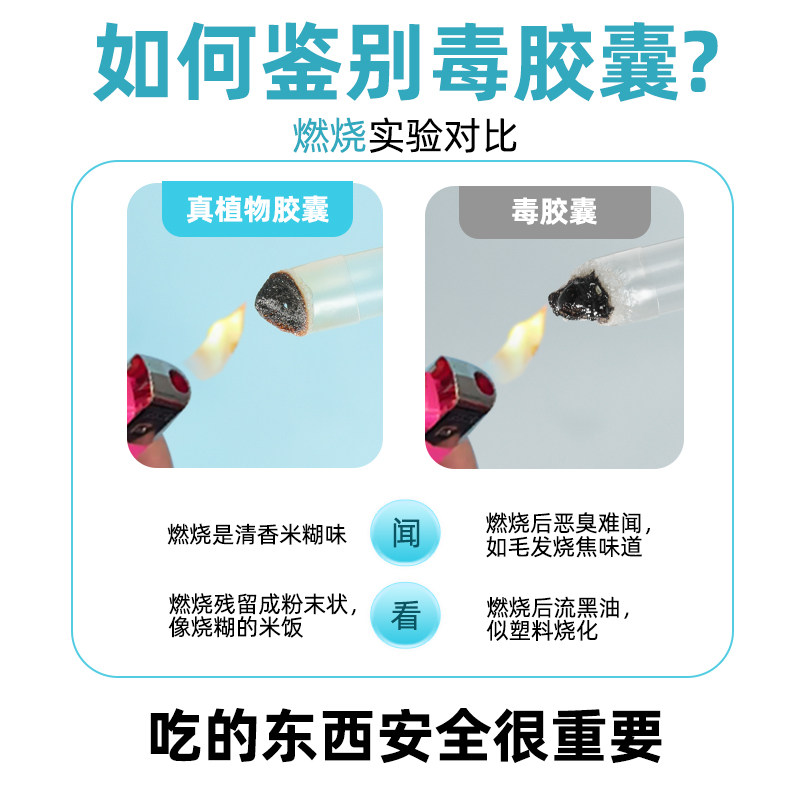 如何鉴别毒胶囊?

燃烧实验对比

真植物胶囊

毒胶囊

燃烧是清香米糊味

闻

燃烧后恶臭难闻,如毛发烧焦味道

燃烧残留成粉末状,像烧糊的米饭

看

燃烧后流黑油,似塑料烧化

吃的东西安全很重要