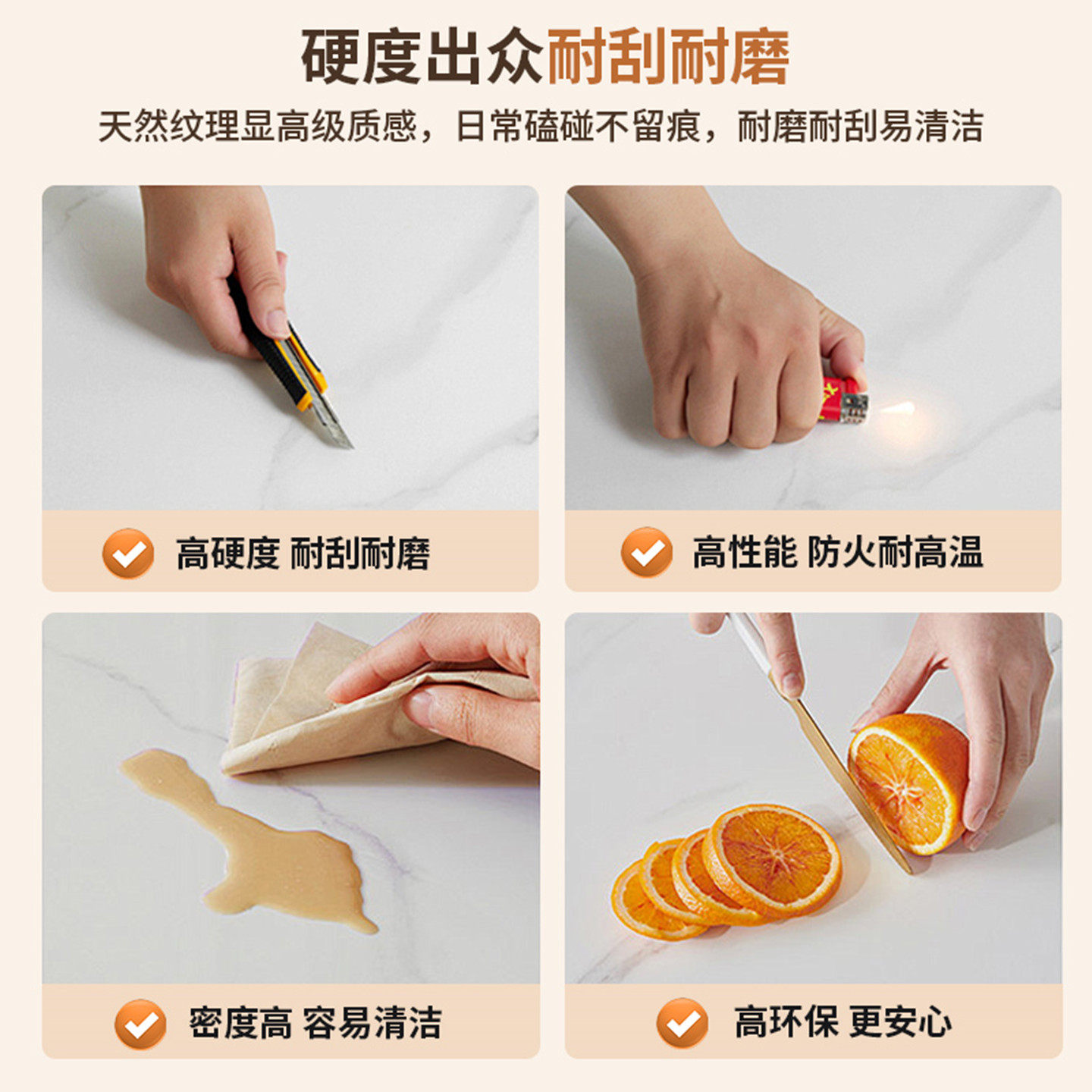 硬度出众耐刮耐磨

天然纹理显高级质感，日常磕碰不留痕，耐磨耐刮易清洁

高硬度 耐刮耐磨

高性能 防火耐高温

密度高 容易清洁

高环保 更安心