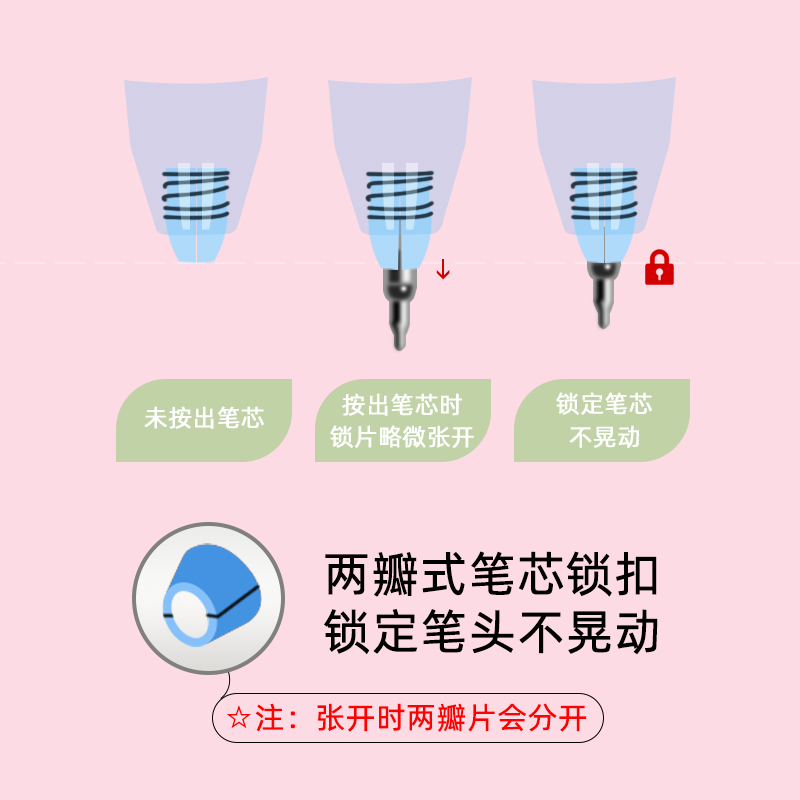 未按出笔芯

按出笔芯时
锁片略微张开

锁定笔芯
不晃动

两瓣式笔芯锁扣
锁定笔头不晃动

☆注：张开时两瓣片会分开