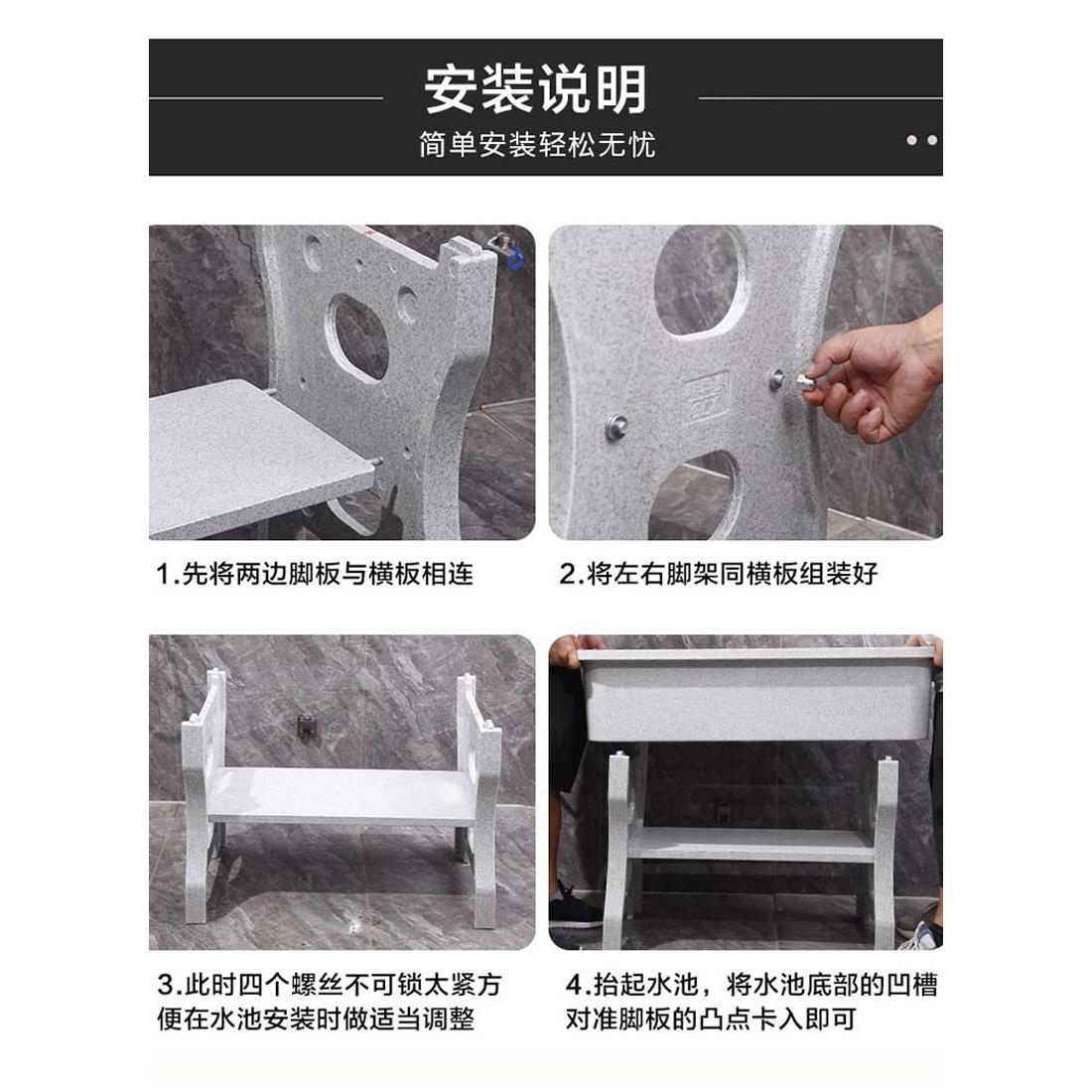 安装说明

简单安装轻松无忧

1.先将两边脚板与横板相连

2.将左右脚架同横板组装好

3.此时四个螺丝不可锁太紧方便在水池安装时做适当调整

4.抬起水池，将水池底部的凹槽对准脚板的凸点卡入即可