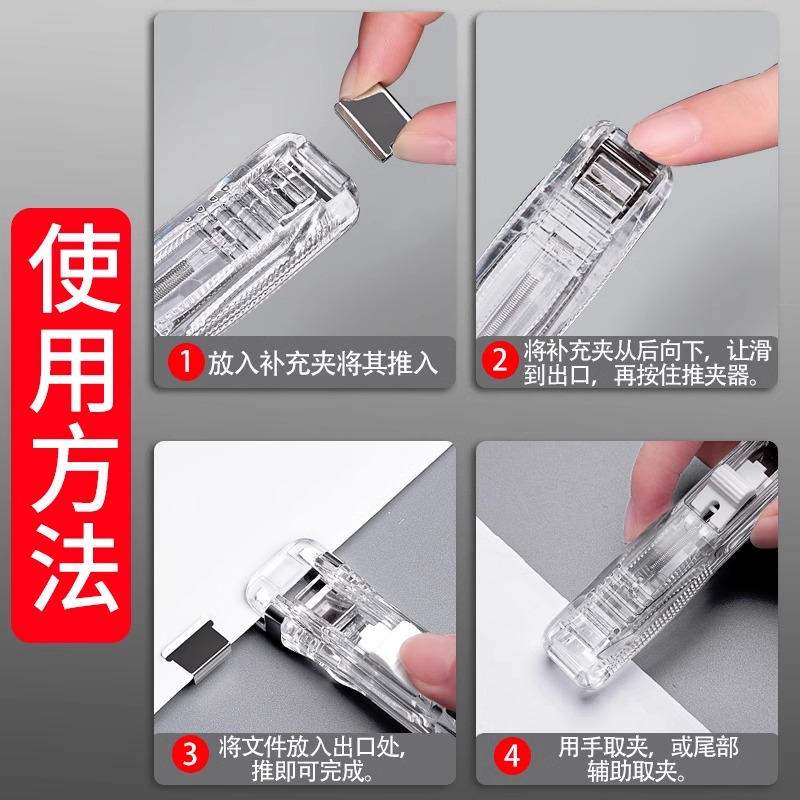 使用方法

1 放入补充夹将其推入

2 将补充夹从后向下，让滑到出口，再按住推夹器。

3 将文件放入出口处，推即可完成。

4 用手取夹，或尾部辅助取夹。