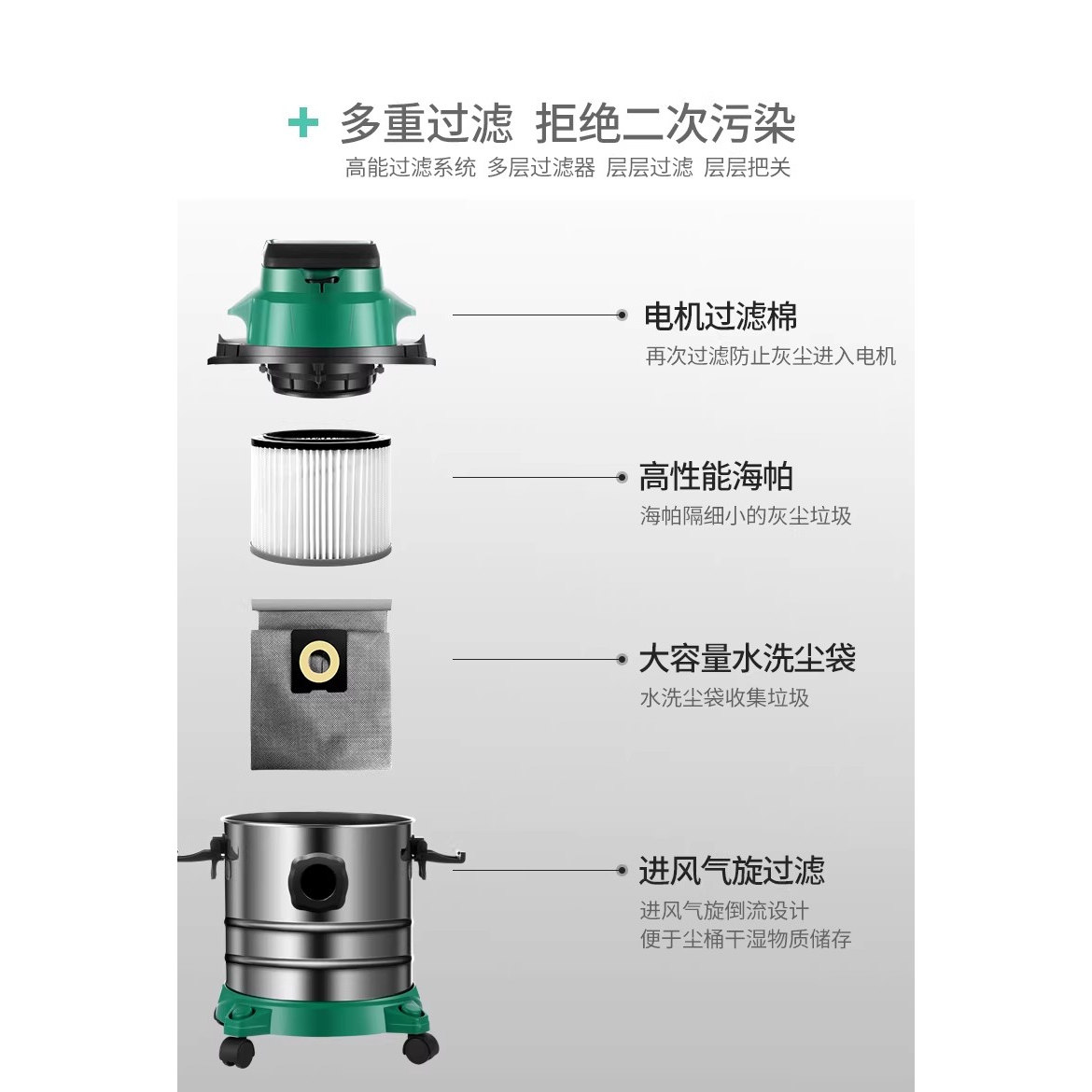 + 多重过滤 拒绝二次污染

高能过滤系统 多层过滤器 层层过滤 层层把关

电机过滤棉

再次过滤防止灰尘进入电机

高性能海帕

海帕隔细小的灰尘垃圾

大容量水洗尘袋

水洗尘袋收集垃圾

进风气旋过滤

进风气旋倒流设计
便于尘桶干湿物质储存