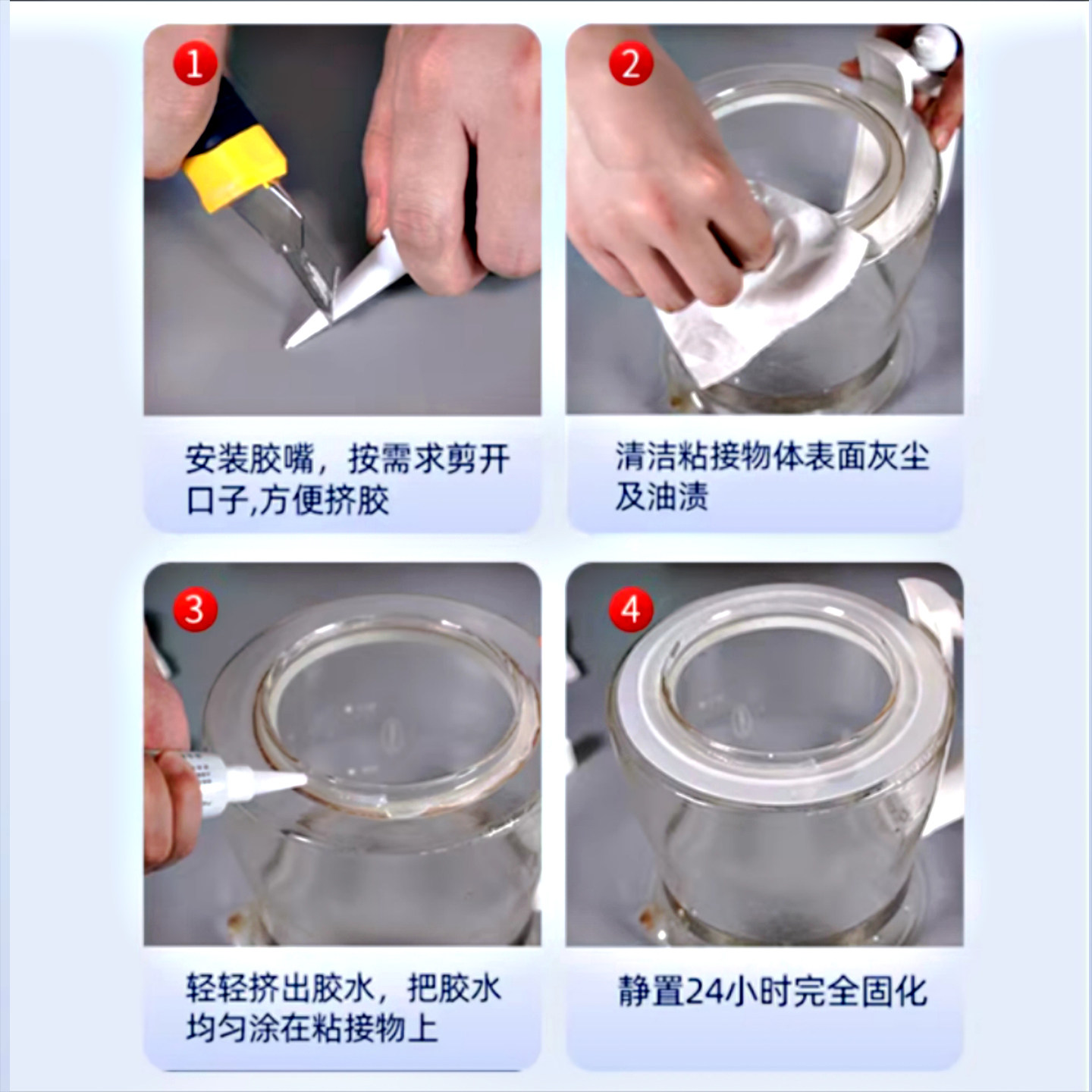 1

安装胶嘴，按需求剪开口子,方便挤胶

2

清洁粘接物体表面灰尘及油渍

3

轻轻挤出胶水，把胶水均匀涂在粘接物上

4

静置24小时完全固化