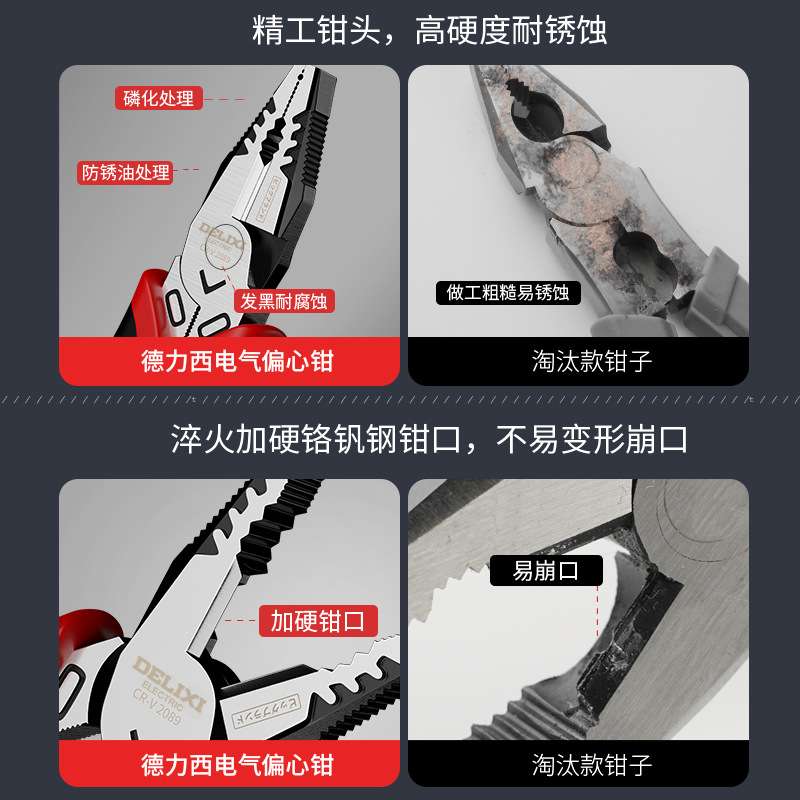 精工钳头，高硬度耐锈蚀

磷化处理

防锈油处理

DELIXI

发黑耐腐蚀

德力西电气偏心钳

做工粗糙易锈蚀

淘汰款钳子

淬火加硬铬钒钢钳口，不易变形崩口

加硬钳口

DELIXI
ELECTRIC
CR-V 2089

德力西电气偏心钳

易崩口

淘汰款钳子