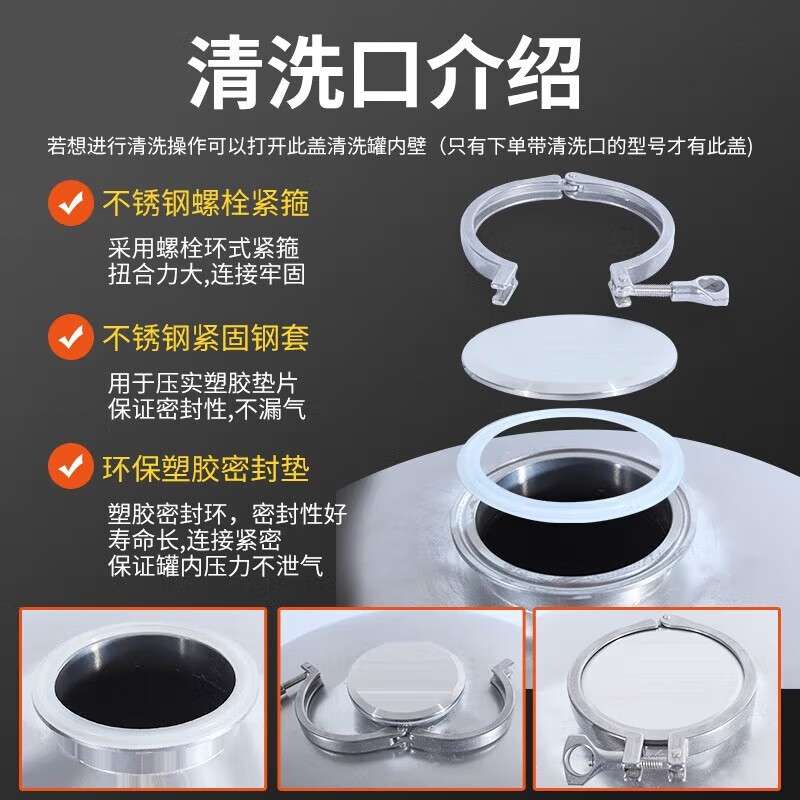 清洗口介绍

若想进行清洗操作可以打开此盖清洗罐内壁（只有下单带清洗口的型号才有此盖)

不锈钢螺栓紧箍

采用螺栓环式紧箍
扭合力大,连接牢固

不锈钢紧固钢套

用于压实塑胶垫片
保证密封性,不漏气

环保塑胶密封垫

塑胶密封环，密封性好
寿命长,连接紧密
保证罐内压力不泄气