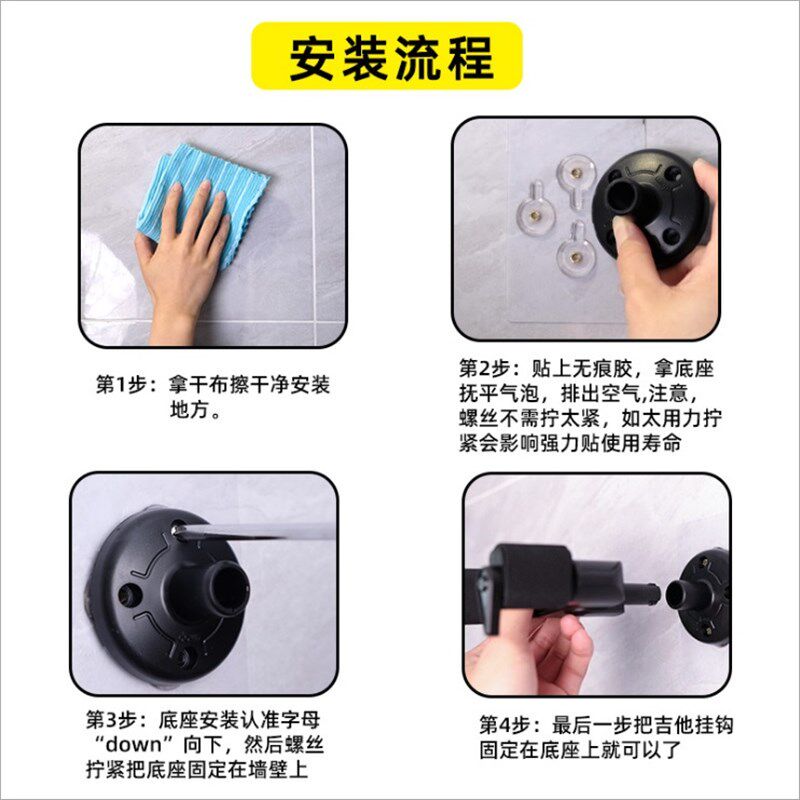 安装流程

第1步：拿干布擦干净安装地方。

第2步：贴上无痕胶，拿底座抚平气泡，排出空气,注意，螺丝不需拧太紧，如太用力拧紧会影响强力贴使用寿命

第3步：底座安装认准字母“down”向下，然后螺丝拧紧把底座固定在墙壁上

第4步：最后一步把吉他挂钩固定在底座上就可以了