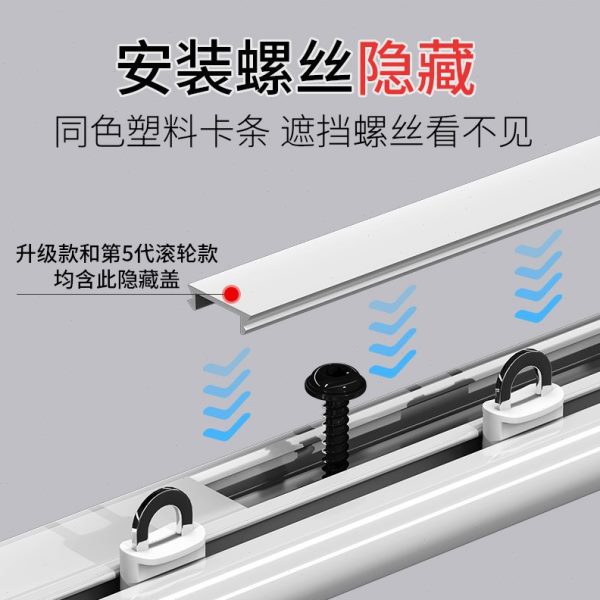 安装螺丝隐藏

同色塑料卡条 遮挡螺丝看不见

升级款和第5代滚轮款
均含此隐藏盖