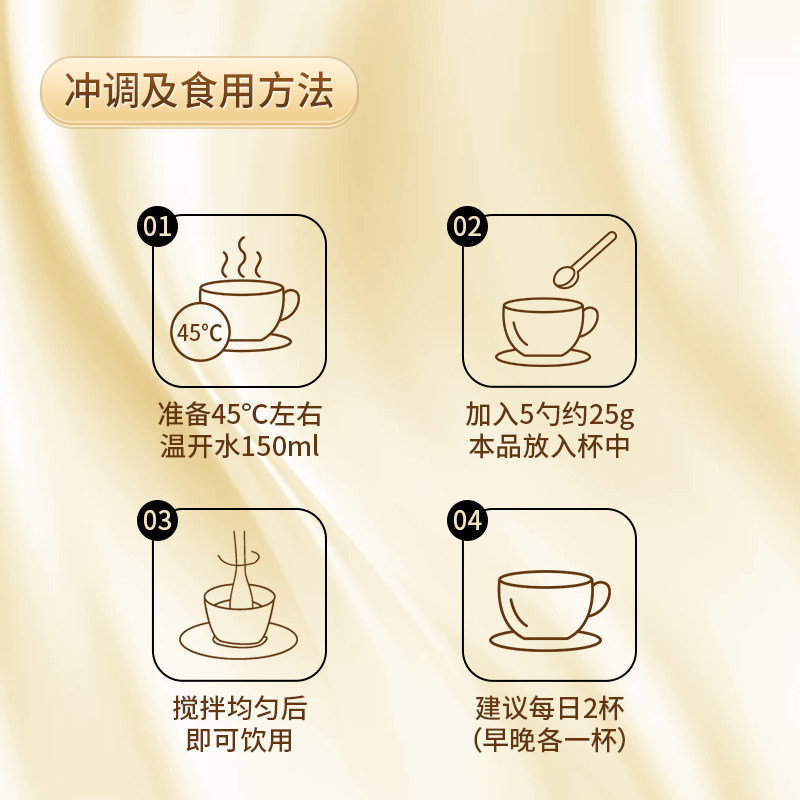 冲调及食用方法

01

45°C

准备45°C左右
温开水150ml

02

加入5勺约25g
本品放入杯中

03

搅拌均匀后
即可饮用

04

建议每日2杯
(早晚各一杯)