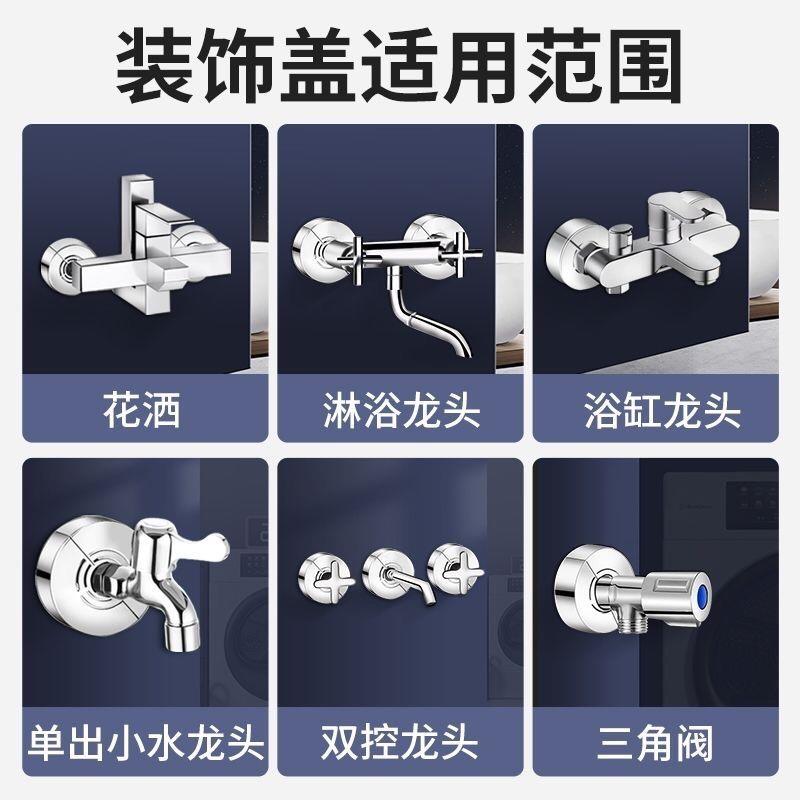 装饰盖适用范围

花洒

淋浴龙头

浴缸龙头

单出小水龙头

双控龙头

三角阀