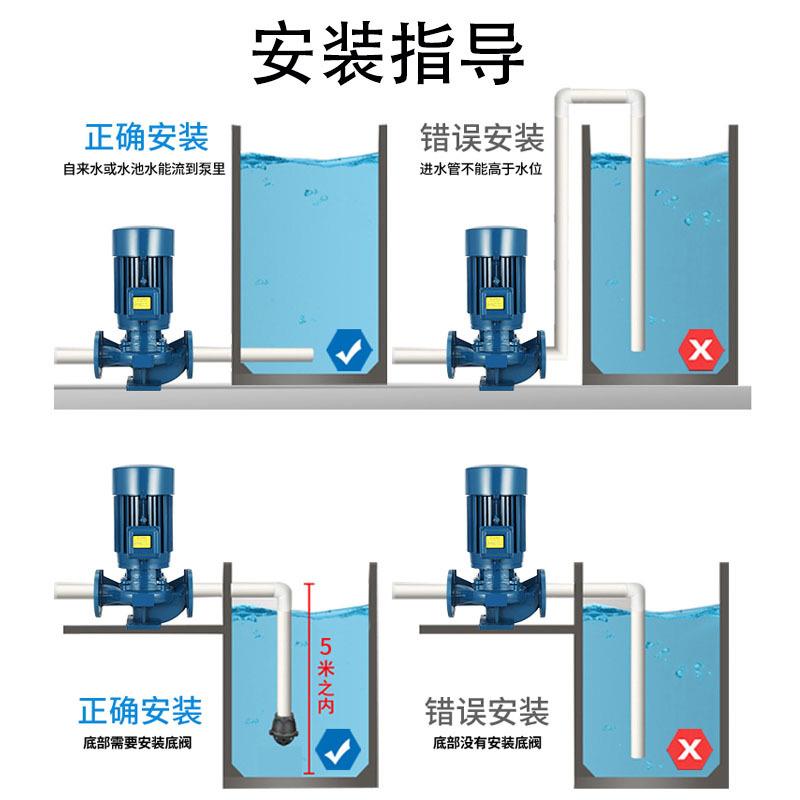 安装指导

正确安装
自来水或水池水能流到泵里

错误安装
进水管不能高于水位

5米之内

正确安装
底部需要安装底阀

错误安装
底部没有安装底阀