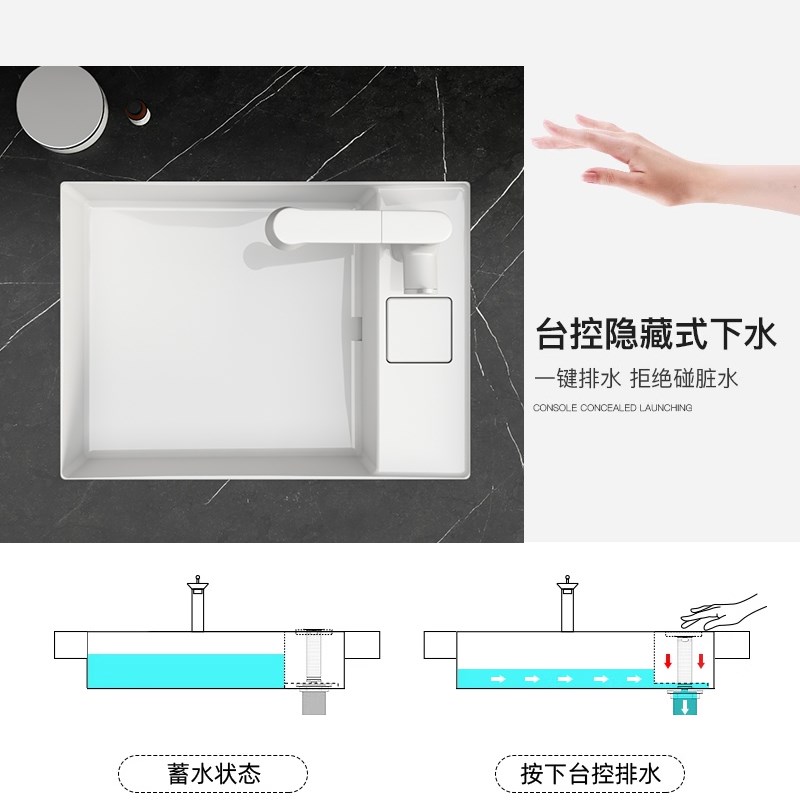 台控隐藏式下水

一键排水 拒绝碰脏水

CONSOLE CONCEALED LAUNCHING

蓄水状态

按下台控排水