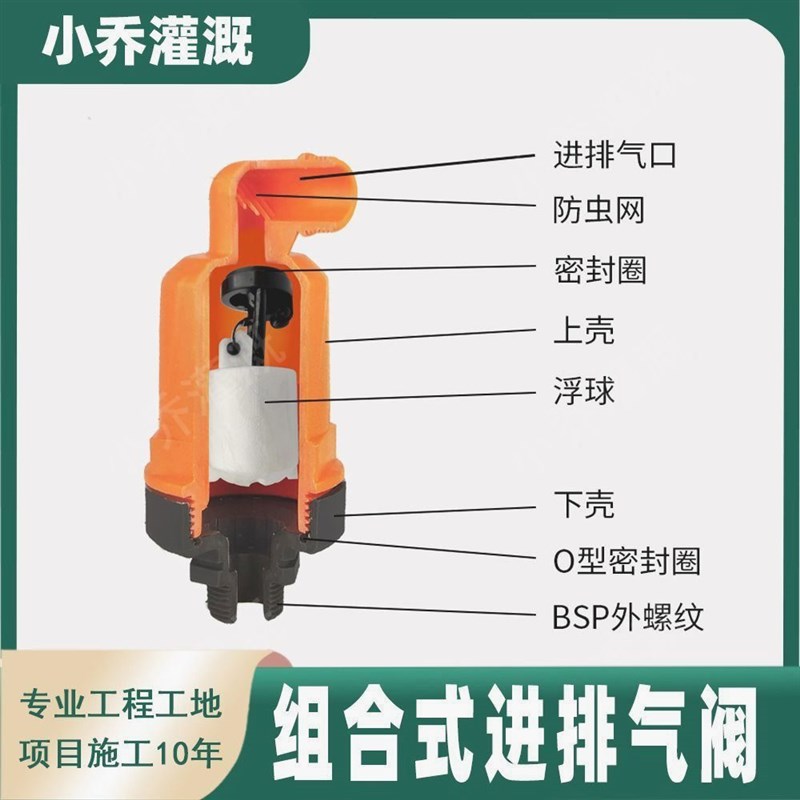 小乔灌溉

进排气口

防虫网

密封圈

上壳

浮球

下壳

O型密封圈

BSP外螺纹

专业工程工地
项目施工10年

组合式进排气阀