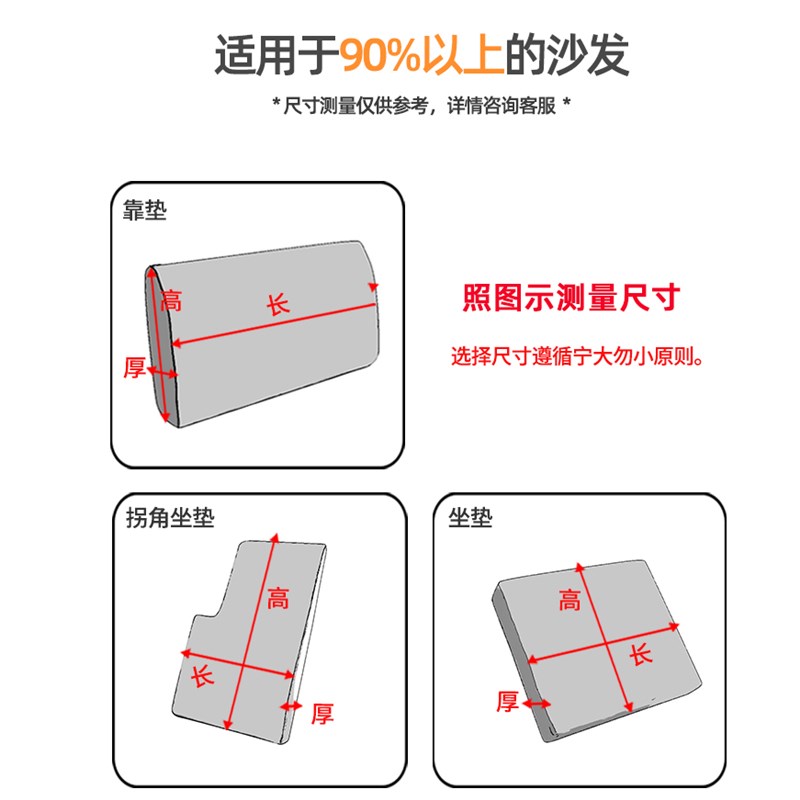 适用于90%以上的沙发

* 尺寸测量仅供参考，详情咨询客服 *

靠垫

高

长

厚

照图示测量尺寸

选择尺寸遵循宁大勿小原则。

拐角坐垫

高

长

厚

坐垫

高

长

厚