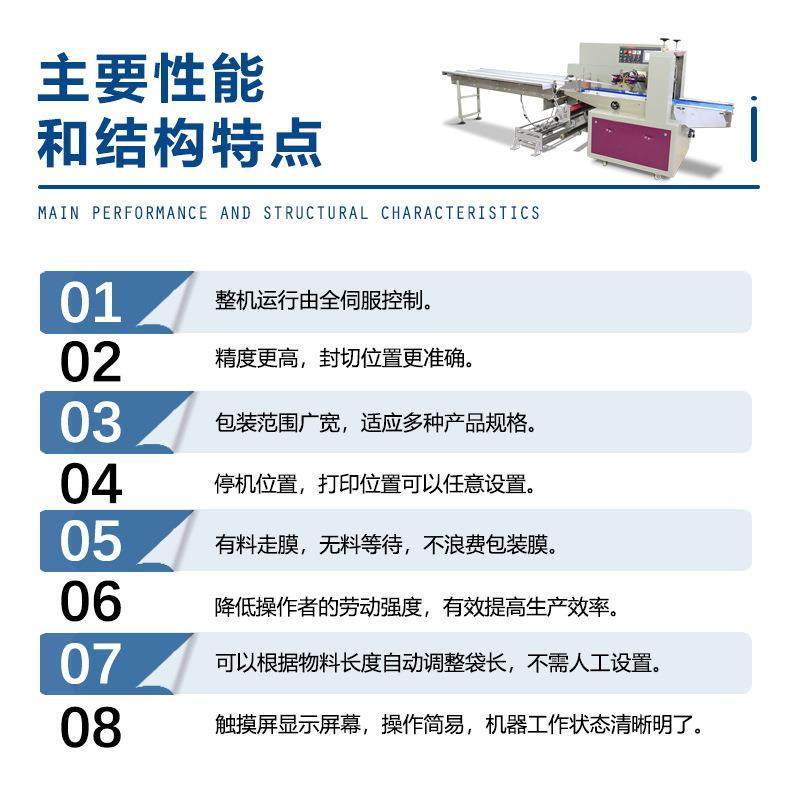 主要性能
和结构特点

MAIN PERFORMANCE AND STRUCTURAL CHARACTERISTICS

01 整机运行由全伺服控制。

02 精度更高，封切位置更准确。

03 包装范围广宽，适应多种产品规格。

04 停机位置，打印位置可以任意设置。

05 有料走膜，无料等待，不浪费包装膜。

06 降低操作者的劳动强度，有效提高生产效率。

07 可以根据物料长度自动调整袋长，不需人工设置。

08 触摸屏显示屏幕，操作简易，机器工作状态清晰明了。