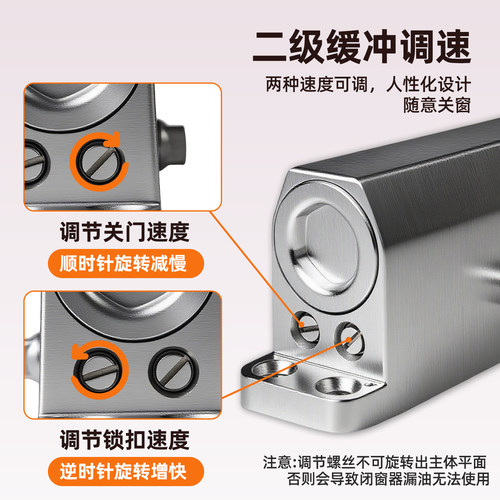 二级缓冲调速

两种速度可调，人性化设计
随意关窗

调节关门速度

顺时针旋转减慢

调节锁扣速度

逆时针旋转增快

注意:调节螺丝不可旋转出主体平面
否则会导致闭窗器漏油无法使用