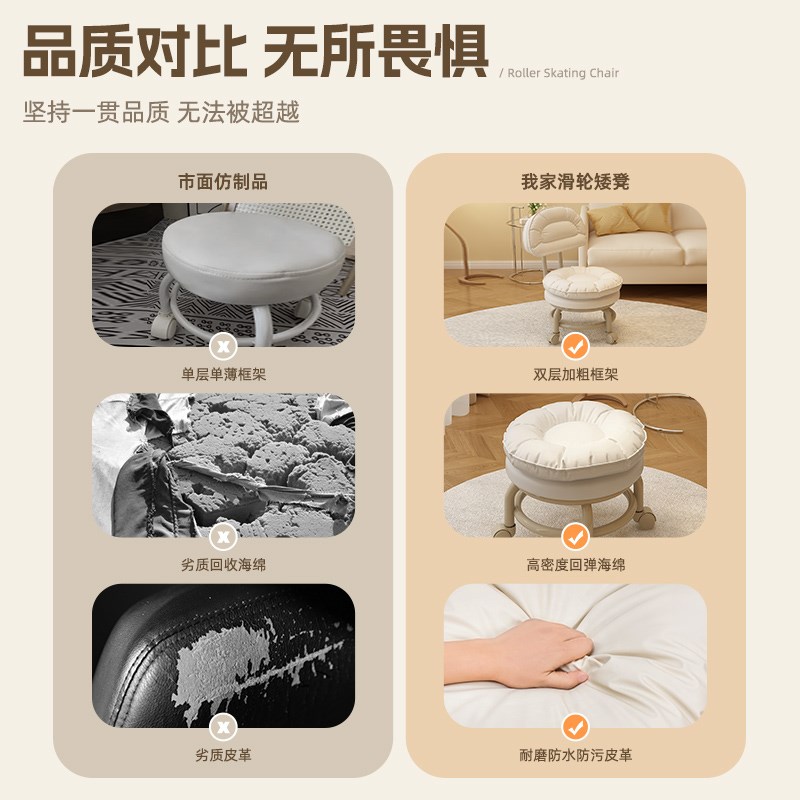 品质对比 无所畏惧 / Roller Skating Chair

坚持一贯品质 无法被超越

市面仿制品

单层单薄框架

劣质回收海绵

劣质皮革

我家滑轮矮凳

双层加粗框架

高密度回弹海绵

耐磨防水防污皮革