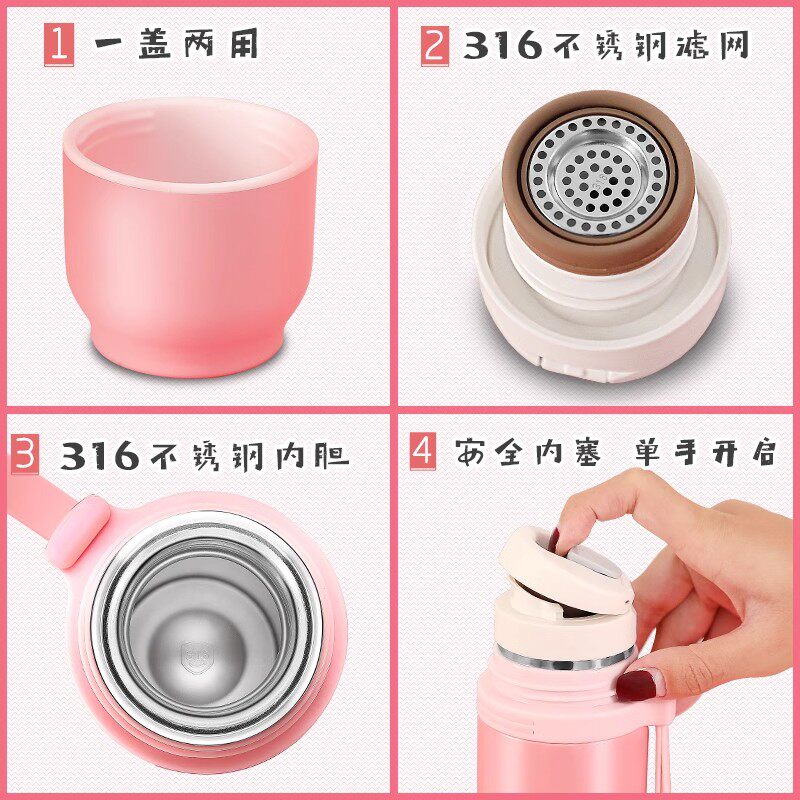 1 一盖两用

2 316不锈钢滤网

3 316不锈钢内胆

4 安全内塞 单手开启