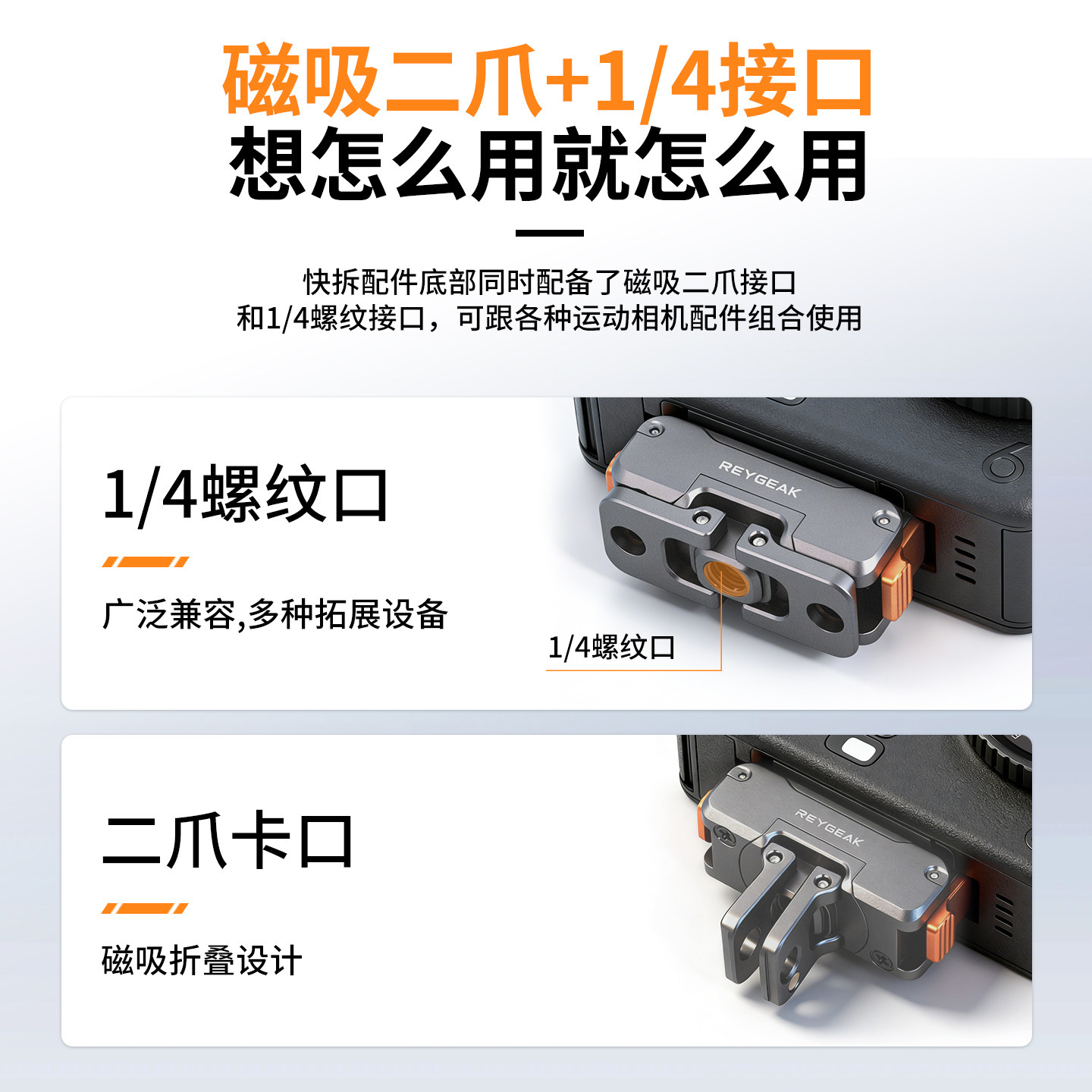 磁吸二爪+1/4接口
想怎么用就怎么用

快拆配件底部同时配备了磁吸二爪接口
和1/4螺纹接口，可跟各种运动相机配件组合使用

1/4螺纹口

广泛兼容,多种拓展设备

REYGEAK

1/4螺纹口

二爪卡口

磁吸折叠设计

REYGEAK