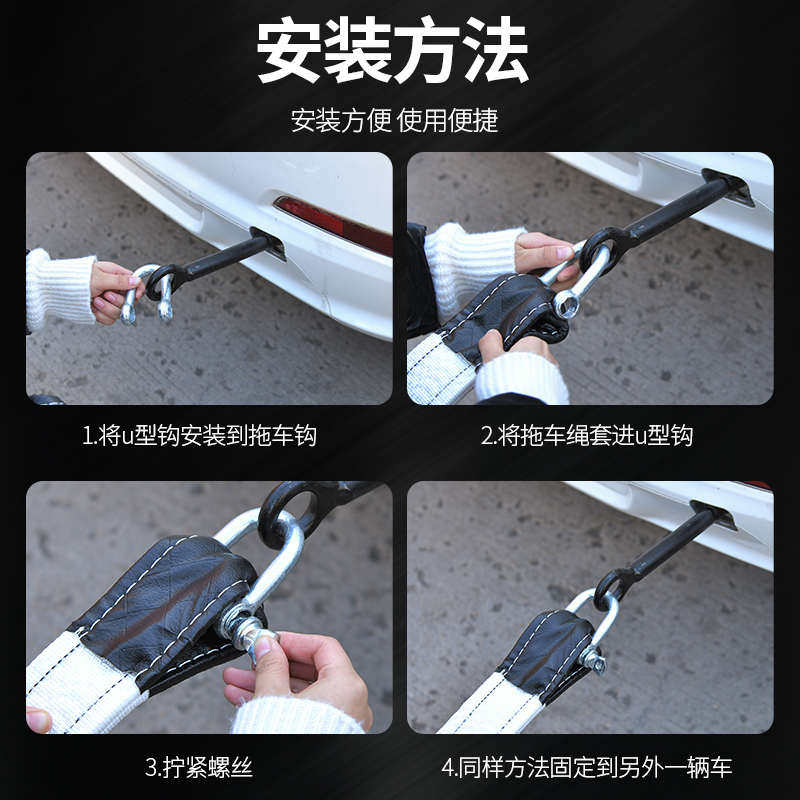 安装方法

安装方便 使用便捷

1.将u型钩安装到拖车钩

2.将拖车绳套进u型钩

3.拧紧螺丝

4.同样方法固定到另外一辆车