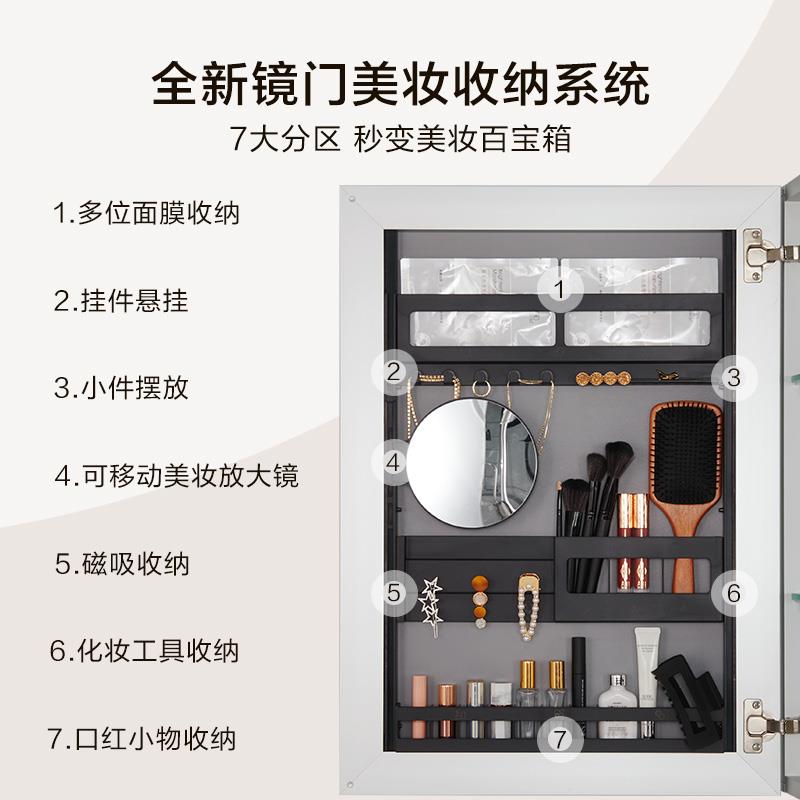 全新镜门美妆收纳系统
7大分区 秒变美妆百宝箱

1.多位面膜收纳

2.挂件悬挂

3.小件摆放

4.可移动美妆放大镜

5.磁吸收纳

6.化妆工具收纳

7.口红小物收纳

1
2
3
4
5
6
7