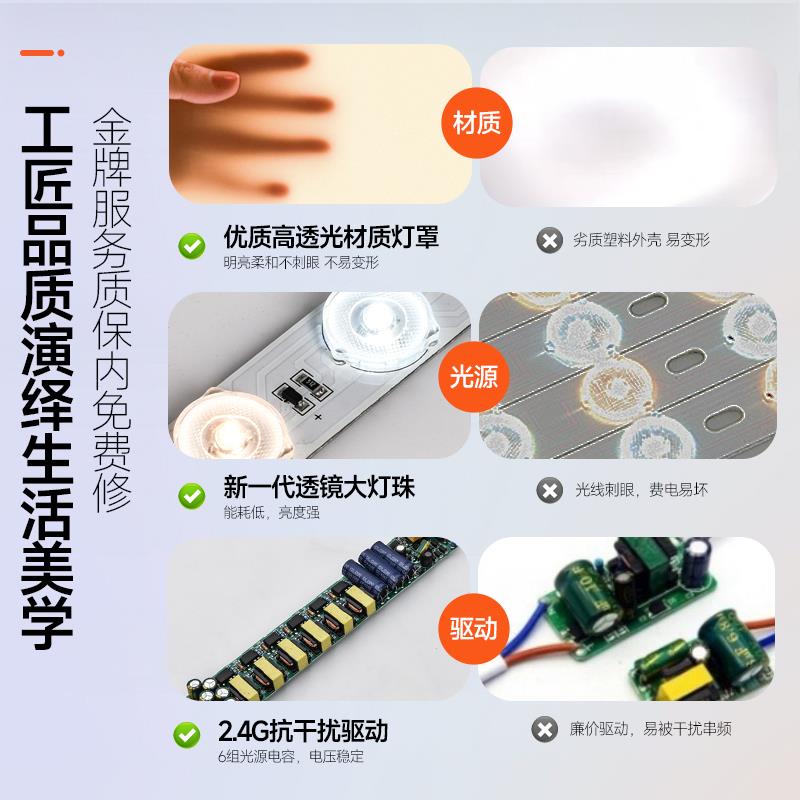 工匠品质演绎生活美学

金牌服务质保内免费修

材质

优质高透光材质灯罩
明亮柔和不刺眼 不易变形

劣质塑料外壳 易变形

光源

新一代透镜大灯珠
能耗低，亮度强

光线刺眼，费电易坏

驱动

2.4G抗干扰驱动
6组光源电容，电压稳定

廉价驱动，易被干扰串频