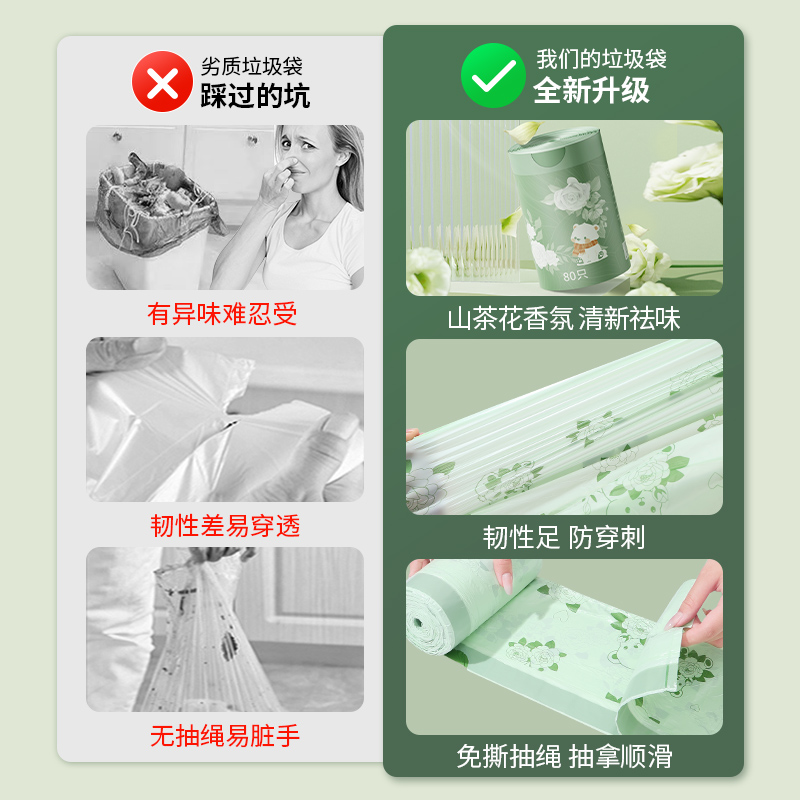 劣质垃圾袋
踩过的坑

有异味难忍受

韧性差易穿透

无抽绳易脏手

我们的垃圾袋
全新升级

80只

山茶花香氛 清新祛味

韧性足 防穿刺

免撕抽绳 抽拿顺滑