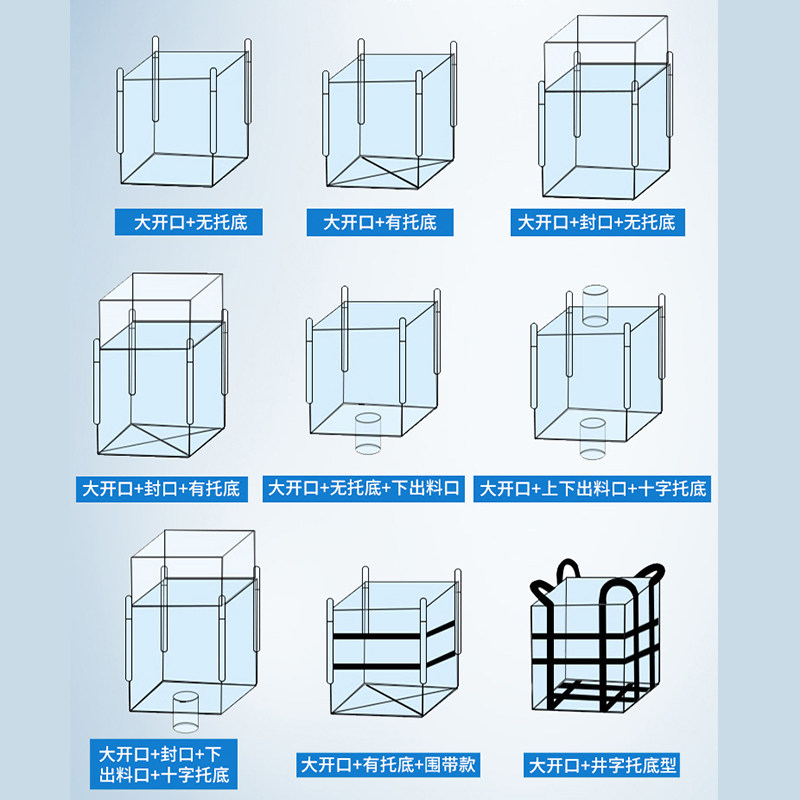 大开口+无托底

大开口+有托底

大开口+封口+无托底

大开口+封口+有托底

大开口+无托底+下出料口

大开口+上下出料口+十字托底

大开口+封口+下出料口+十字托底

大开口+有托底+围带款

大开口+井字托底型