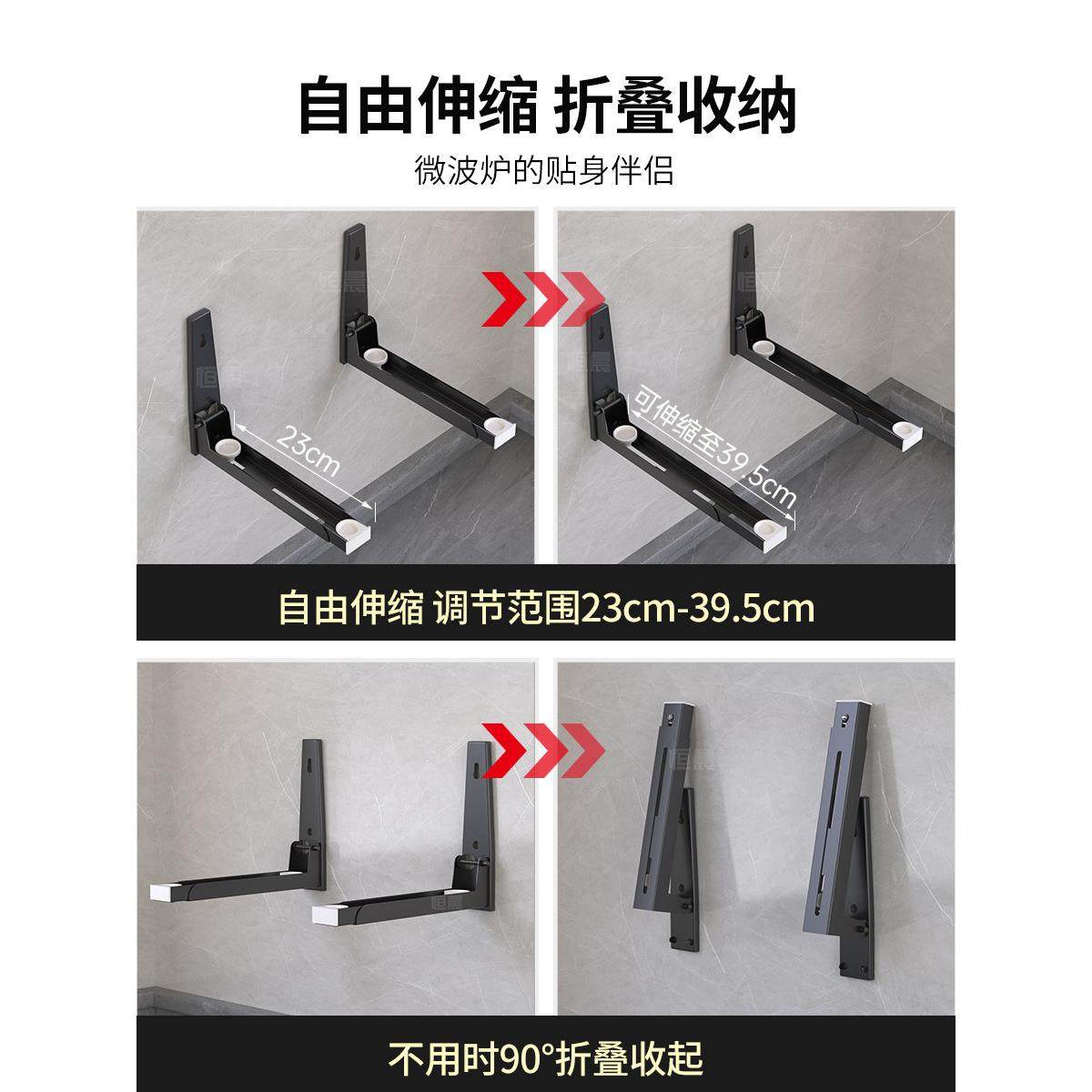 自由伸缩 折叠收纳

微波炉的贴身伴侣

23cm

可伸缩至39.5cm

自由伸缩 调节范围23cm-39.5cm

不用时90°折叠收起