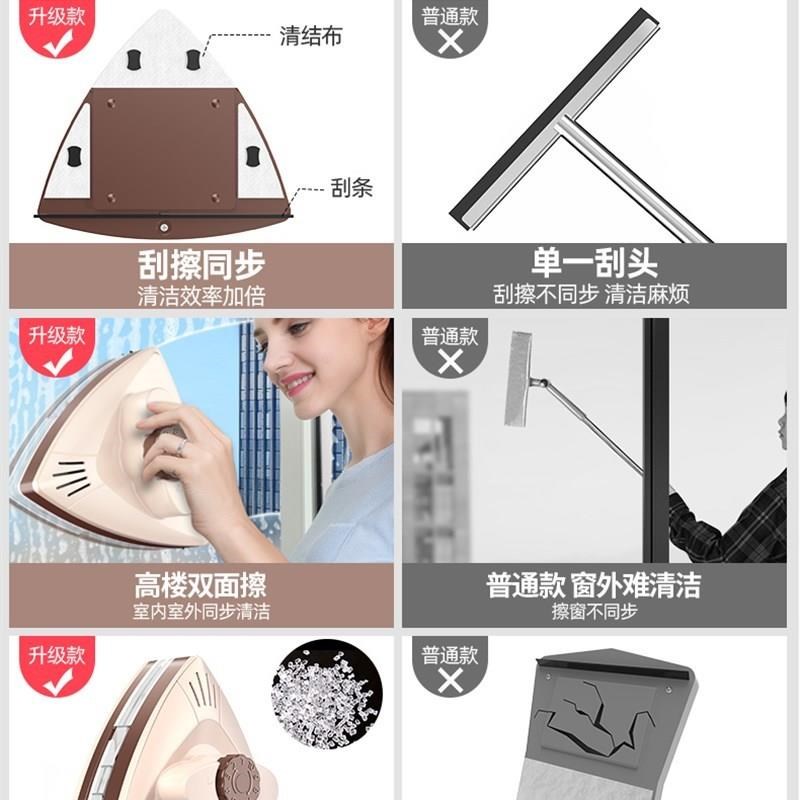 升级款

清结布

刮条

刮擦同步
清洁效率加倍

普通款

单一刮头
刮擦不同步 清洁麻烦

升级款

高楼双面擦
室内室外同步清洁

普通款

普通款 窗外难清洁
擦窗不同步

升级款

普通款