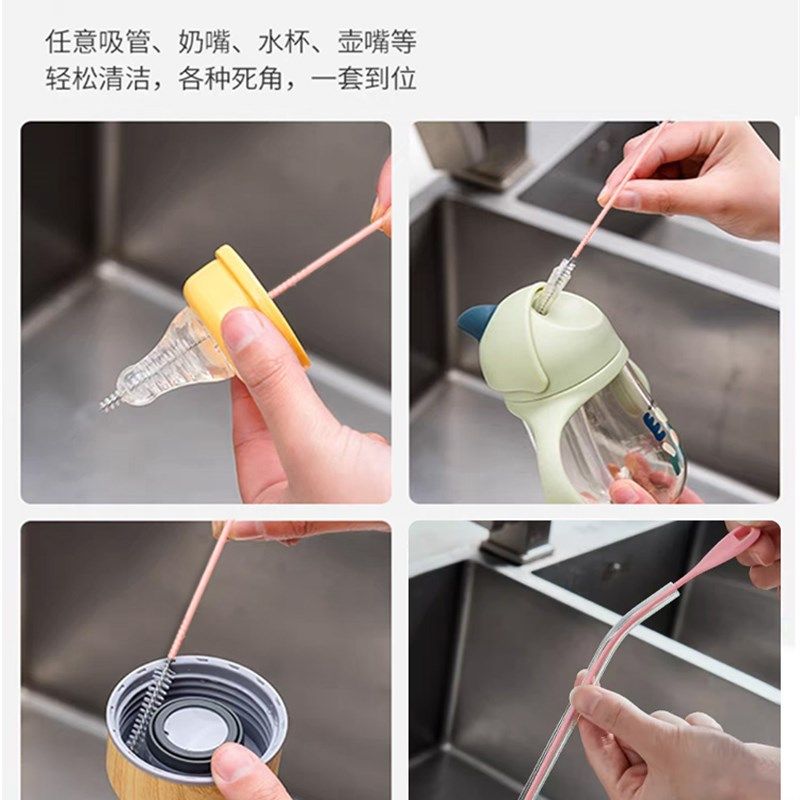 任意吸管、奶嘴、水杯、壶嘴等
轻松清洁，各种死角，一套到位