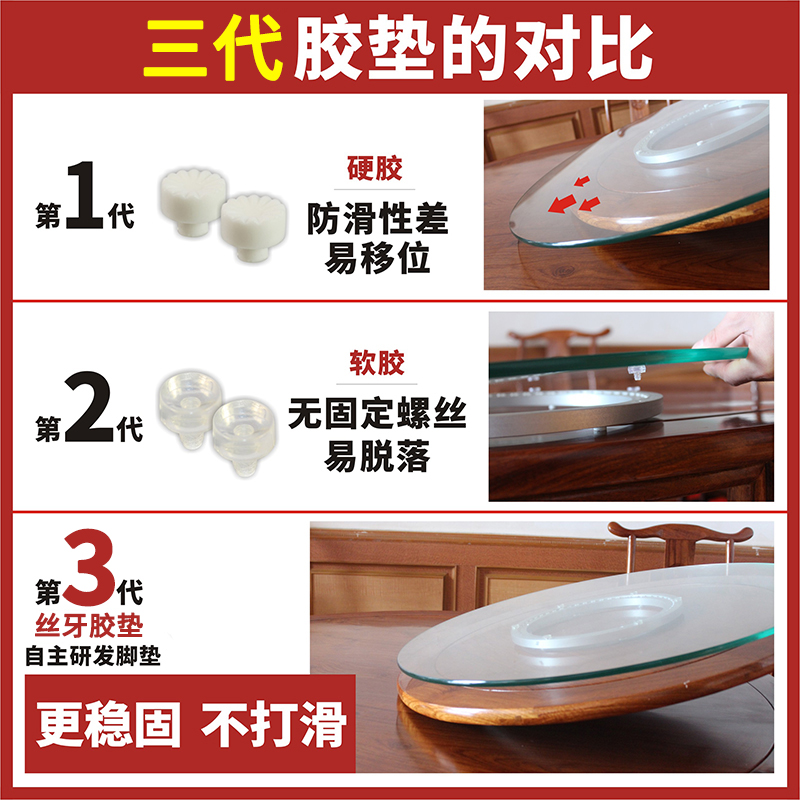 三代胶垫的对比

第1代

硬胶

防滑性差
易移位

第2代

软胶

无固定螺丝
易脱落

第3代
丝牙胶垫
自主研发脚垫

更稳固 不打滑