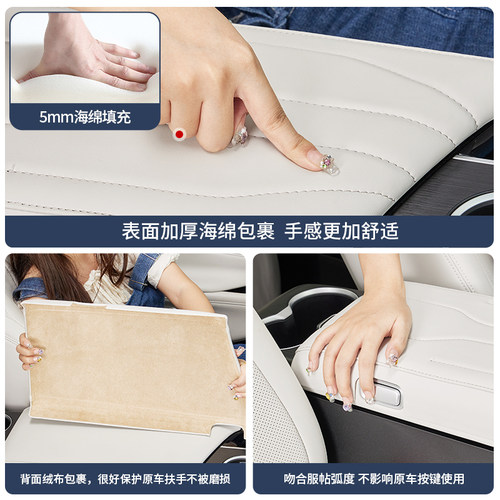 5mm海绵填充

表面加厚海绵包裹 手感更加舒适

背面绒布包裹，很好保护原车扶手不被磨损

吻合服帖弧度 不影响原车按键使用