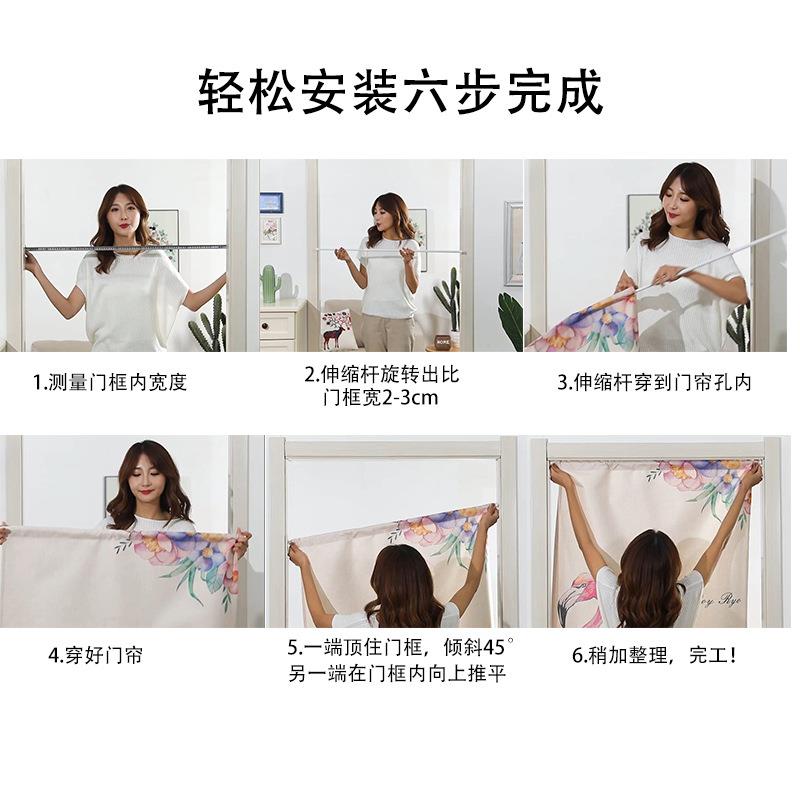 轻松安装六步完成

1.测量门框内宽度

2.伸缩杆旋转出比门框宽2-3cm

3.伸缩杆穿到门帘孔内

4.穿好门帘

5.一端顶住门框，倾斜45° 另一端在门框内向上推平

6.稍加整理，完工！