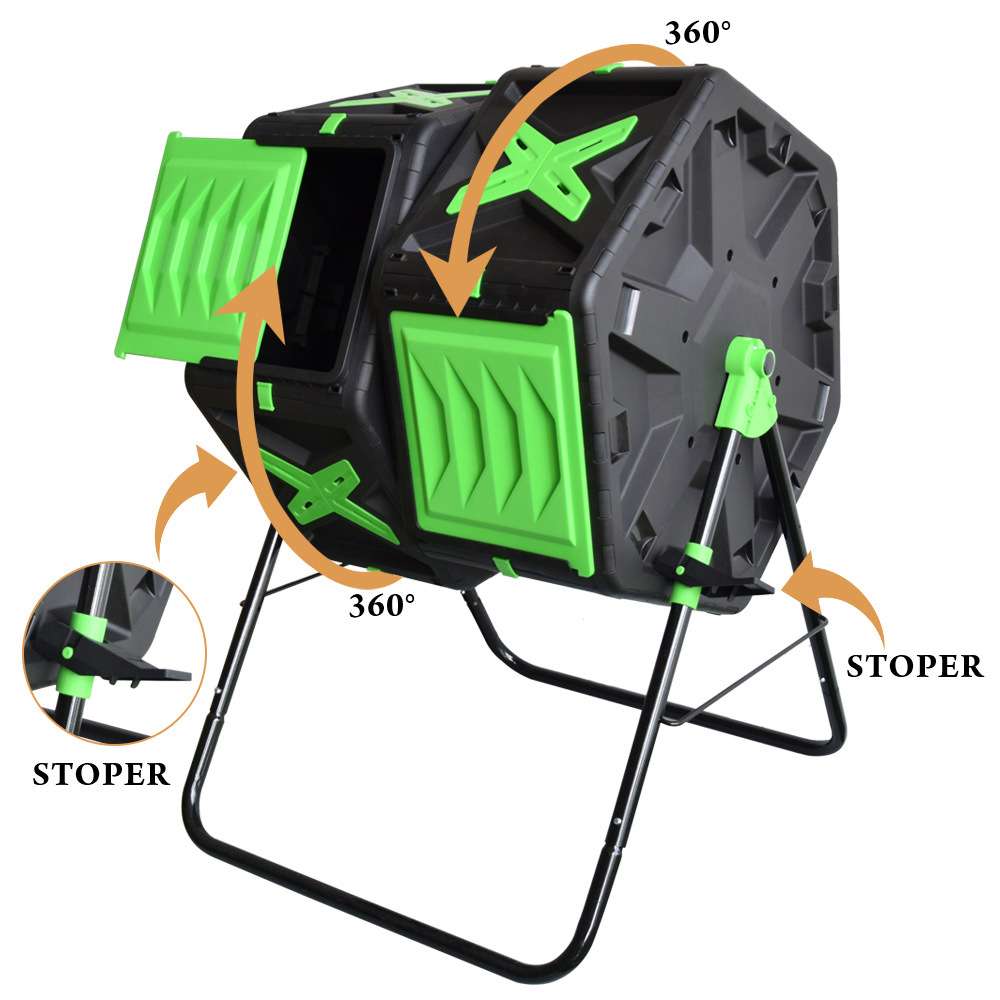 360°

360°

STOPER

STOPER