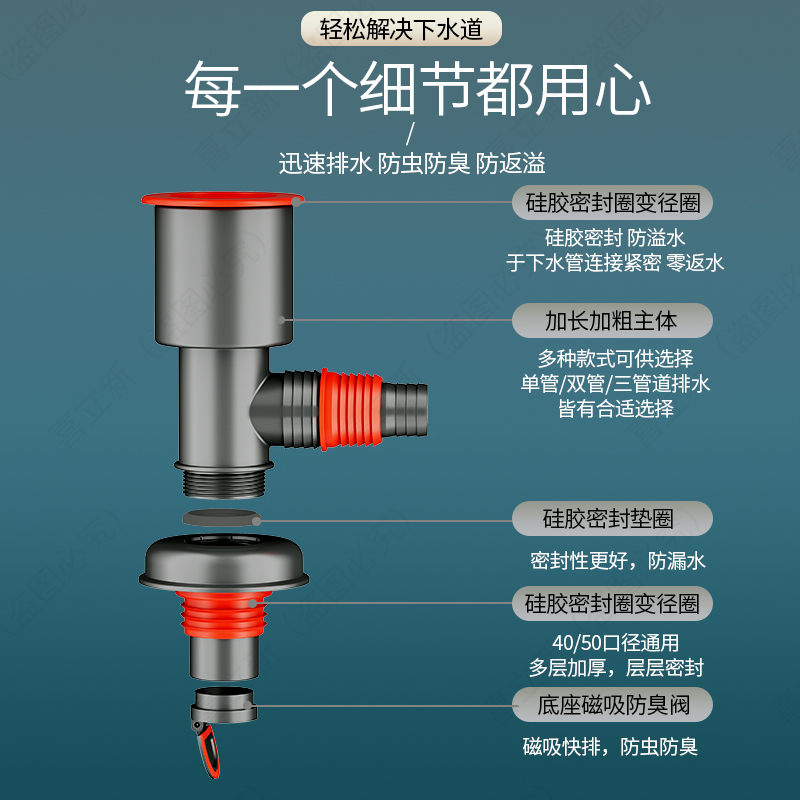 轻松解决下水道

每一个细节都用心

/

迅速排水 防虫防臭 防返溢

硅胶密封圈变径圈

硅胶密封 防溢水
于下水管连接紧密 零返水

加长加粗主体

多种款式可供选择
单管/双管/三管道排水
皆有合适选择

硅胶密封垫圈

密封性更好，防漏水

硅胶密封圈变径圈

40/50口径通用
多层加厚，层层密封

底座磁吸防臭阀

磁吸快排，防虫防臭