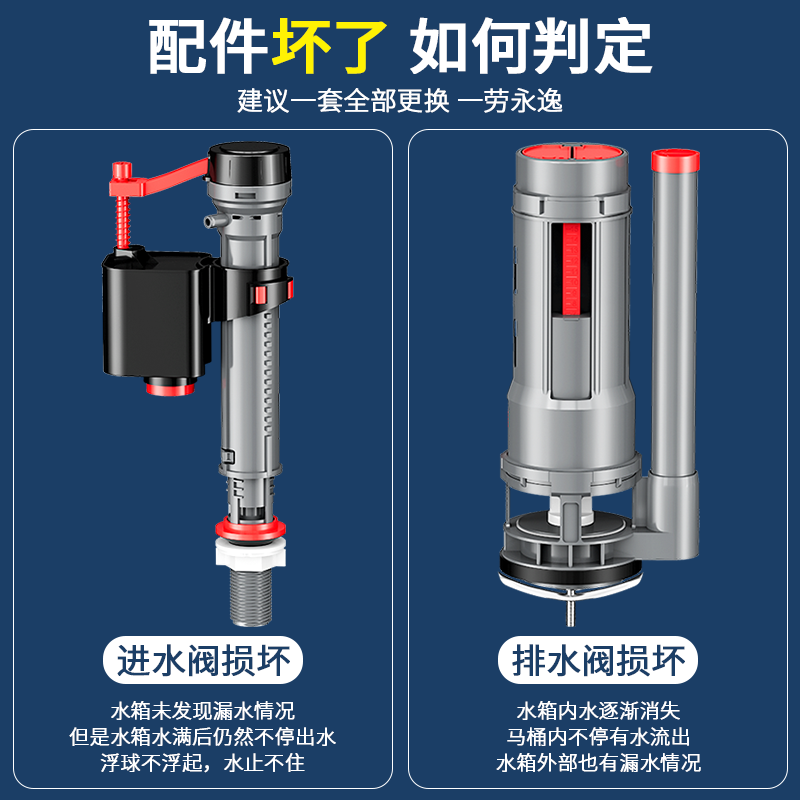 配件坏了 如何判定

建议一套全部更换 一劳永逸

进水阀损坏

水箱未发现漏水情况
但是水箱水满后仍然不停出水
浮球不浮起，水止不住

排水阀损坏

水箱内水逐渐消失
马桶内不停有水流出
水箱外部也有漏水情况