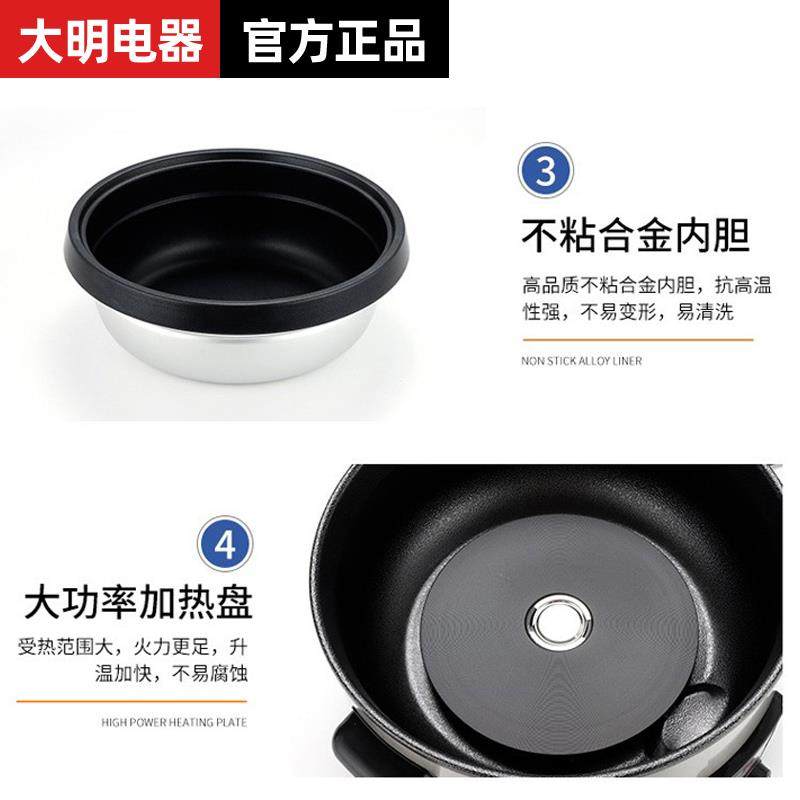 大明电器 官方正品

3

不粘合金内胆

高品质不粘合金内胆，抗高温性强，不易变形，易清洗

NON STICK ALLOY LINER

4

大功率加热盘

受热范围大，火力更足，升温加快，不易腐蚀

HIGH POWER HEATING PLATE