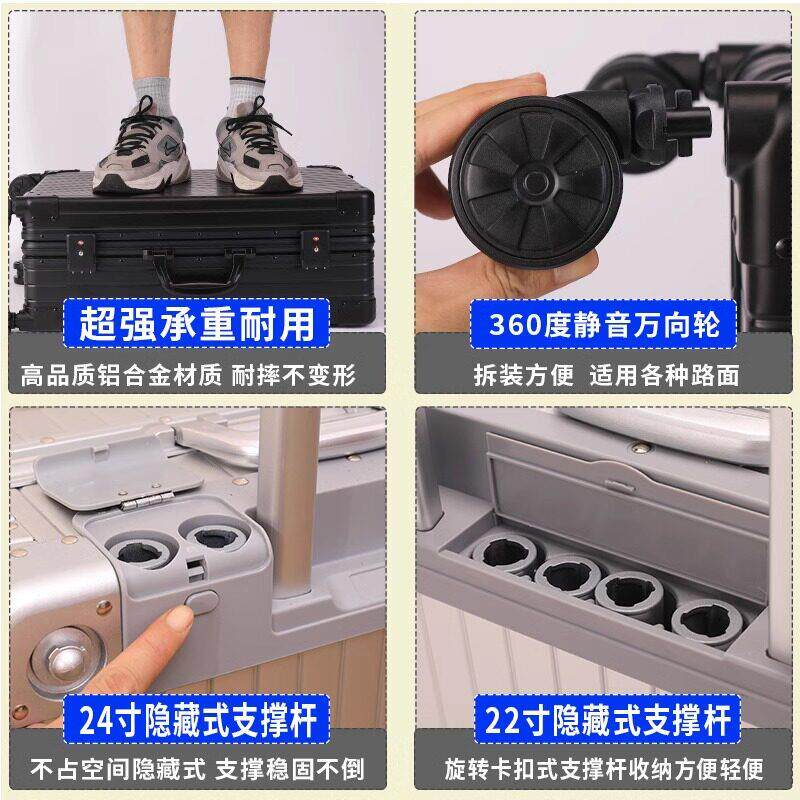 超强承重耐用

高品质铝合金材质 耐摔不变形

360度静音万向轮

拆装方便 适用各种路面

24寸隐藏式支撑杆

不占空间隐藏式 支撑稳固不倒

22寸隐藏式支撑杆

旋转卡扣式支撑杆收纳方便轻便