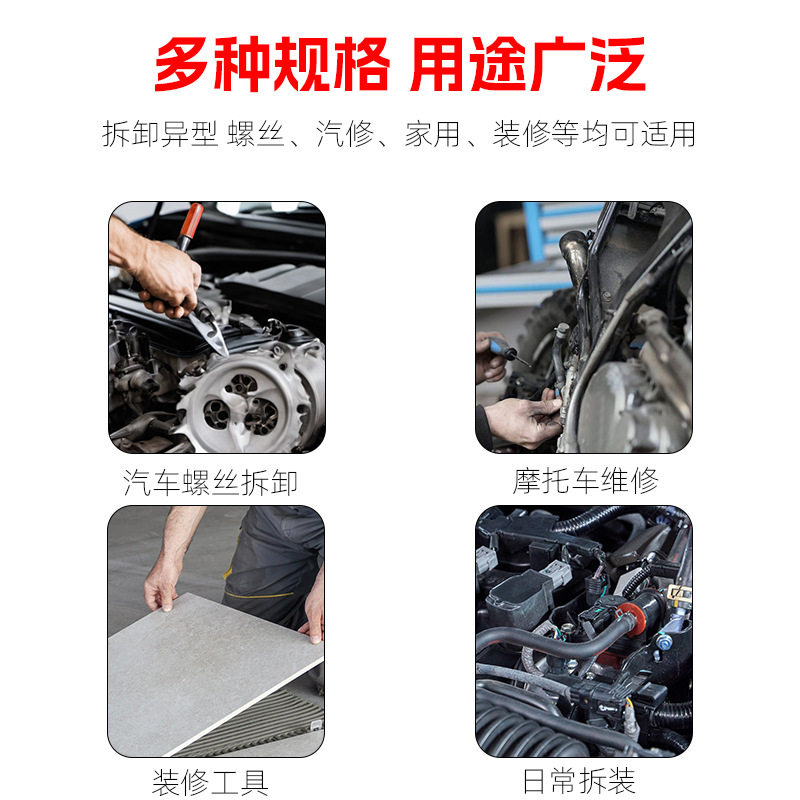 多种规格 用途广泛

拆卸异型 螺丝、汽修、家用、装修等均可适用

汽车螺丝拆卸

摩托车维修

装修工具

日常拆装